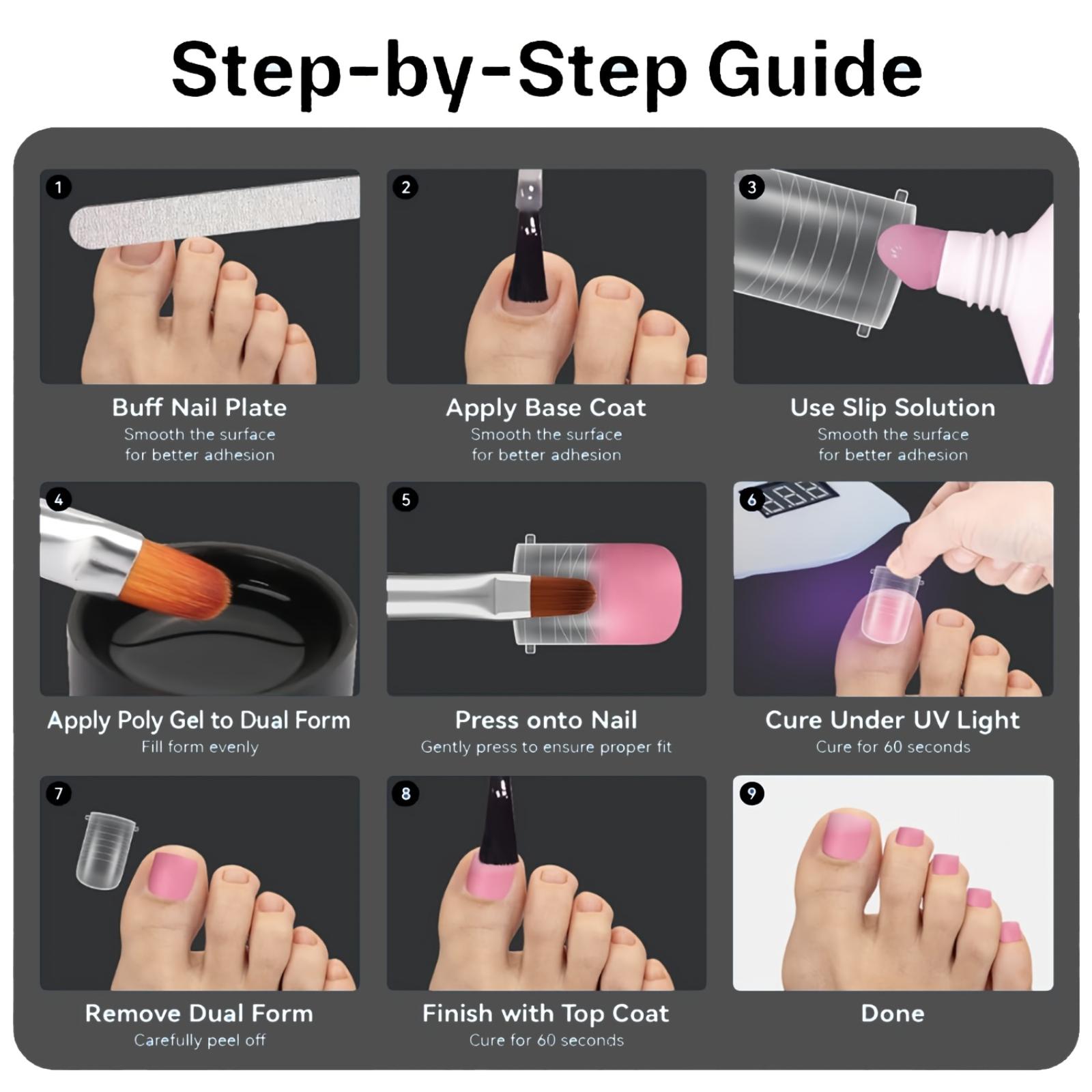 Step-by-Step Guide

1
Buff Nail Plate
Smooth the surface for better adhesion

2
Apply Base Coat
Smooth the surface for better adhesion

3
Use Slip Solution
Smooth the surface for better adhesion

4
Apply Poly Gel to Dual Form
Fill form evenly

5
Press onto Nail
Gently press to ensure proper fit

6
Cure Under UV Light
Cure for 60 seconds

7
Remove Dual Form
Carefully peel off

8
Finish with Top Coat
Cure for 60 seconds

9
Done