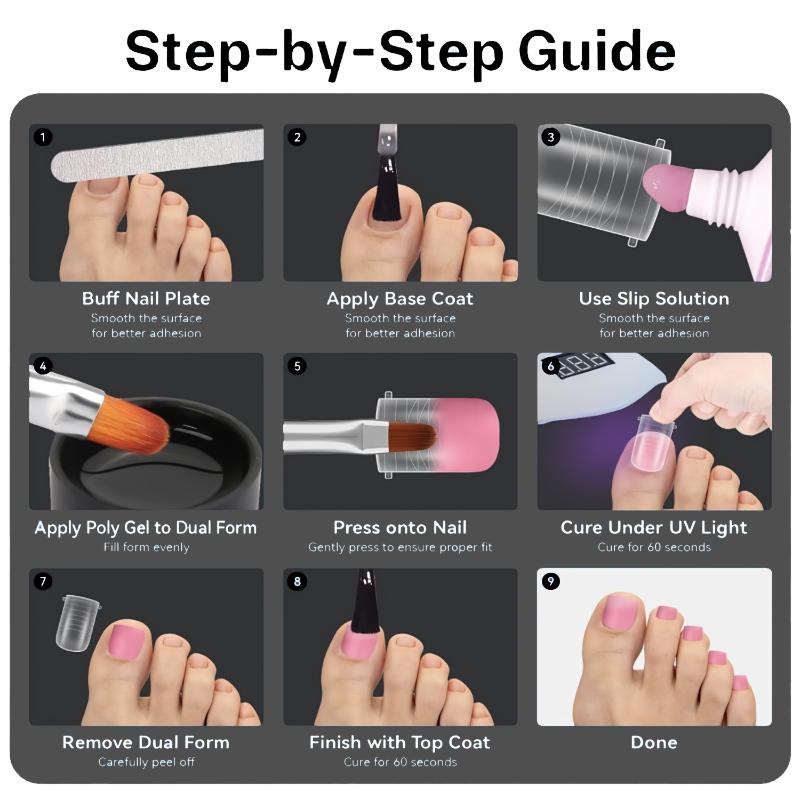 Step-by-Step Guide

1
Buff Nail Plate
Smooth the surface for better adhesion

2
Apply Base Coat
Smooth the surface for better adhesion

3
Use Slip Solution
Smooth the surface for better adhesion

4
Apply Poly Gel to Dual Form
Fill form evenly

5
Press onto Nail
Gently press to ensure proper fit

6
Cure Under UV Light
Cure for 60 seconds

7
Remove Dual Form
Carefully peel off

8
Finish with Top Coat
Cure for 60 seconds

9
Done