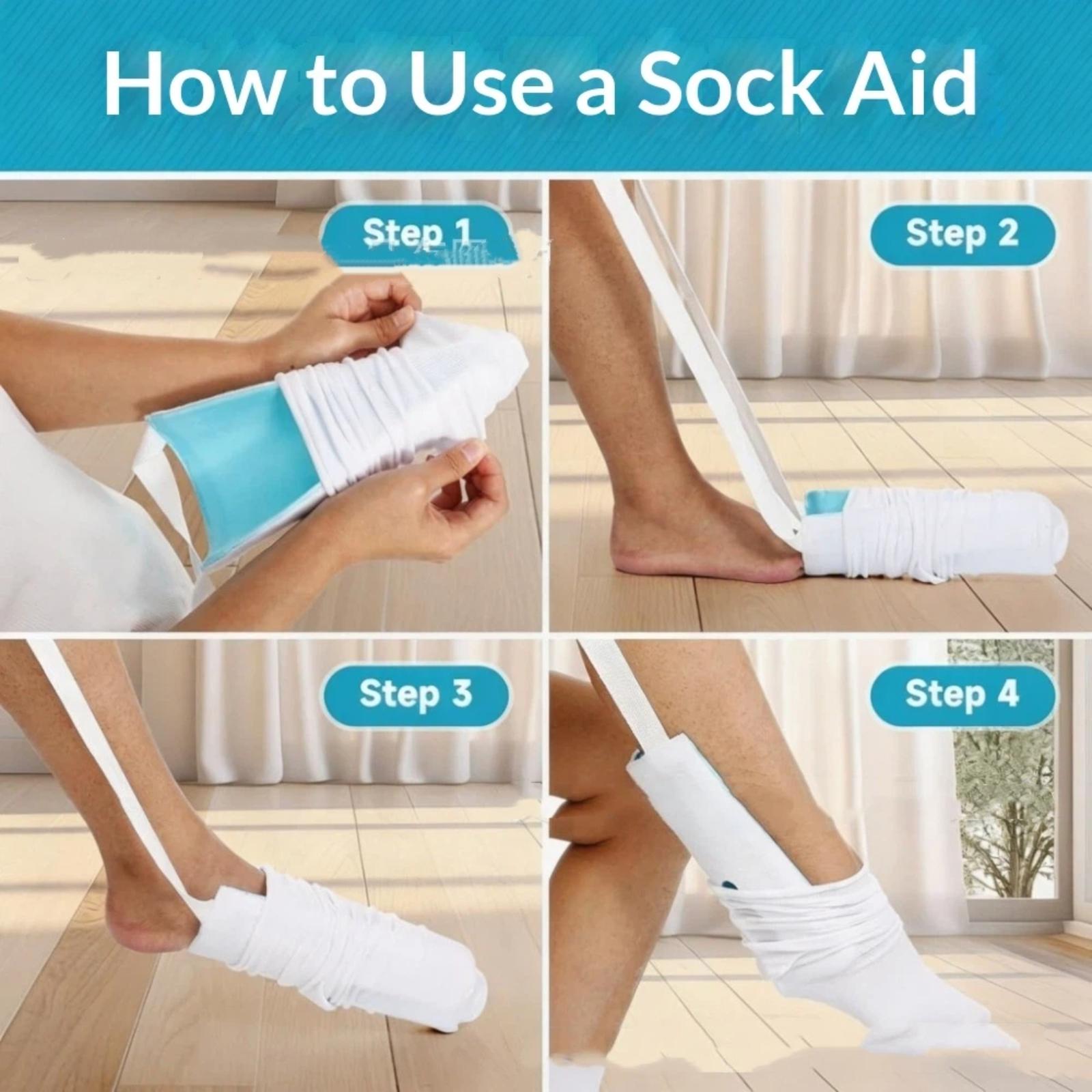 How to Use a Sock Aid

Step 1

Step 2

Step 3

Step 4