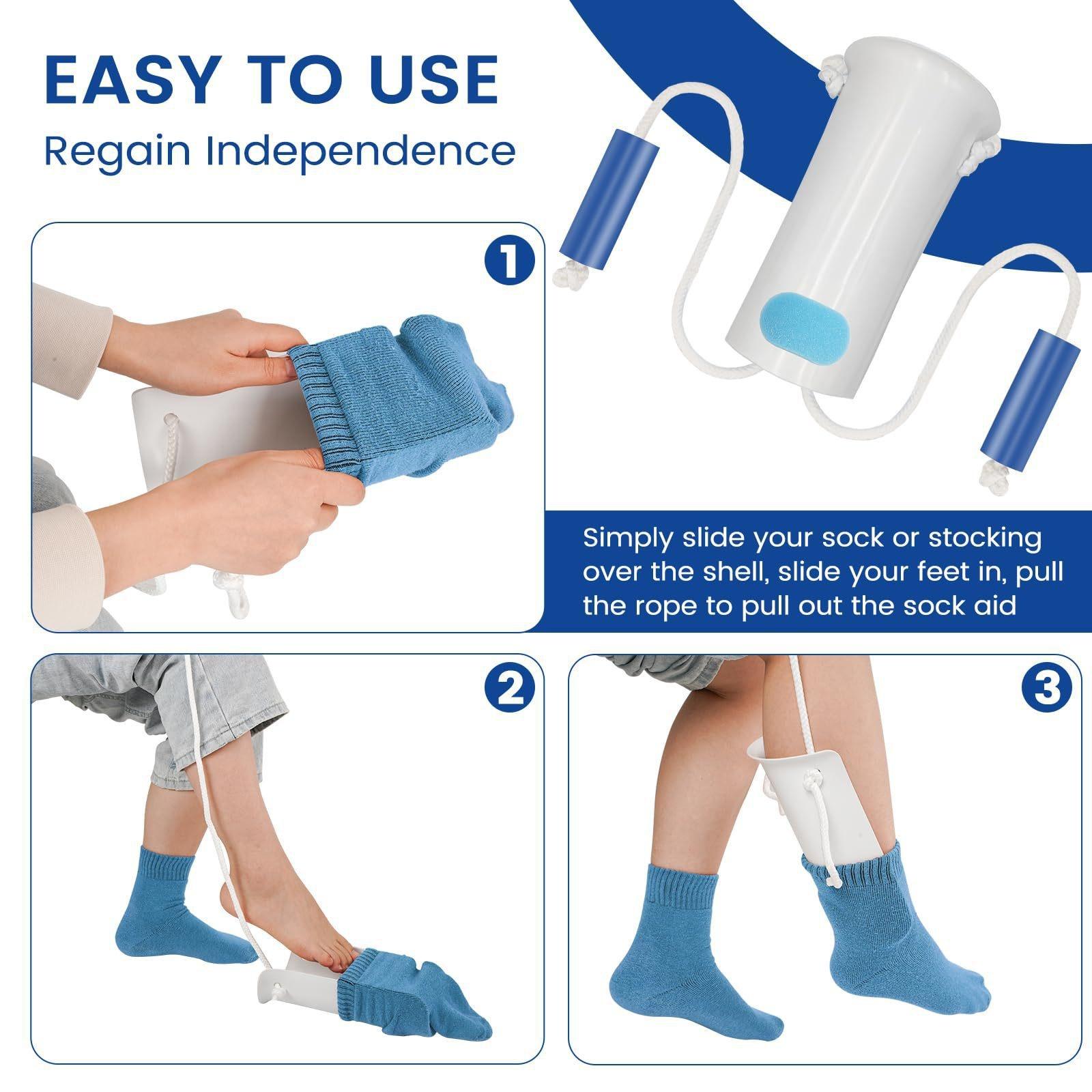 EASY TO USE
Regain Independence

1

Simply slide your sock or stocking over the shell, slide your feet in, pull the rope to pull out the sock aid

2

3