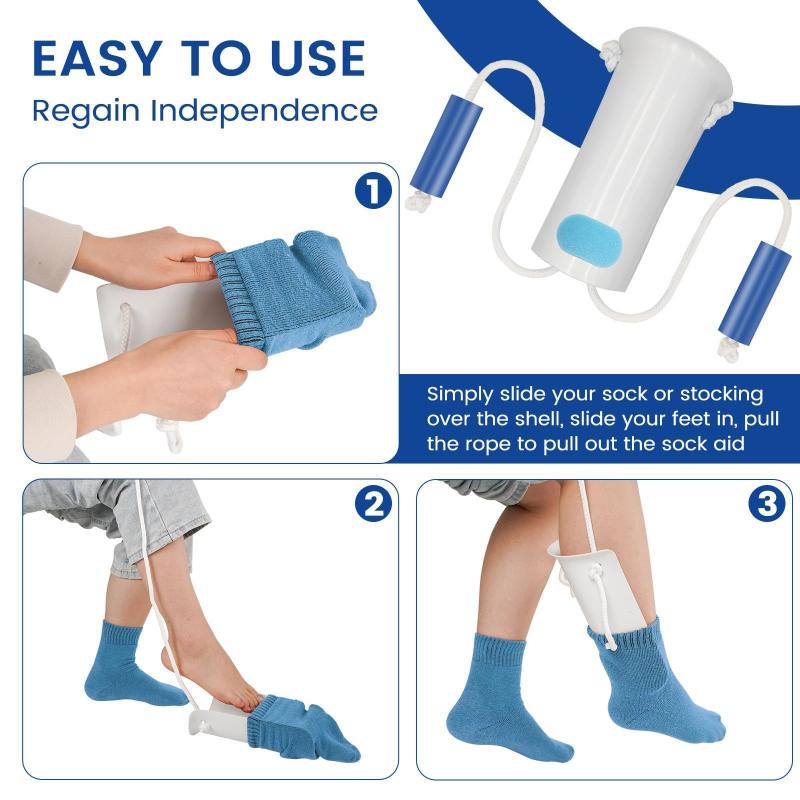 EASY TO USE
Regain Independence

1

Simply slide your sock or stocking over the shell, slide your feet in, pull the rope to pull out the sock aid

2

3