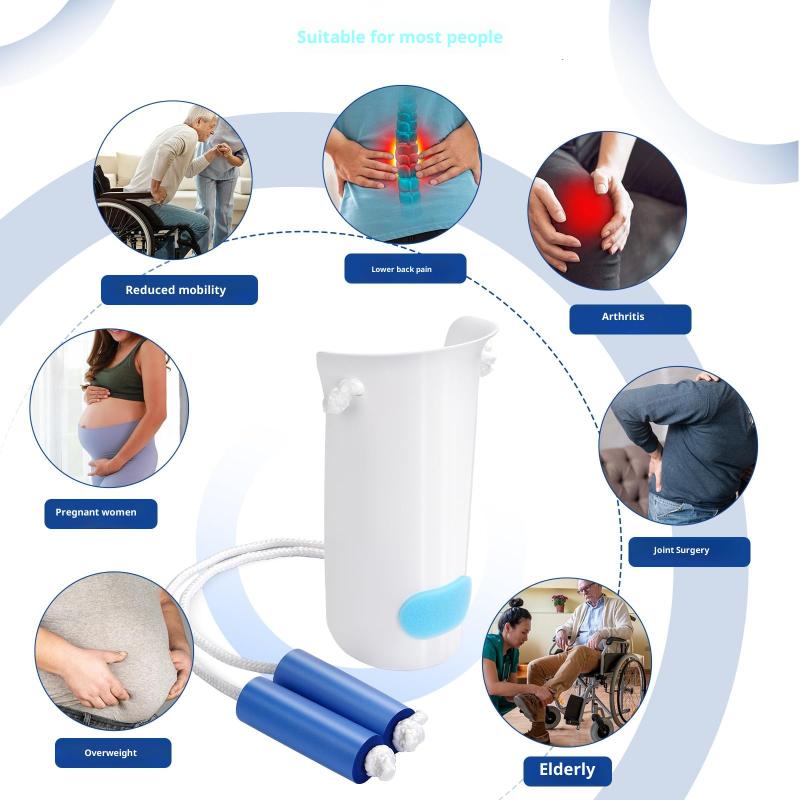 Suitable for most people

Reduced mobility

Lower back pain

Arthritis

Pregnant women

Joint Surgery

Overweight

Elderly