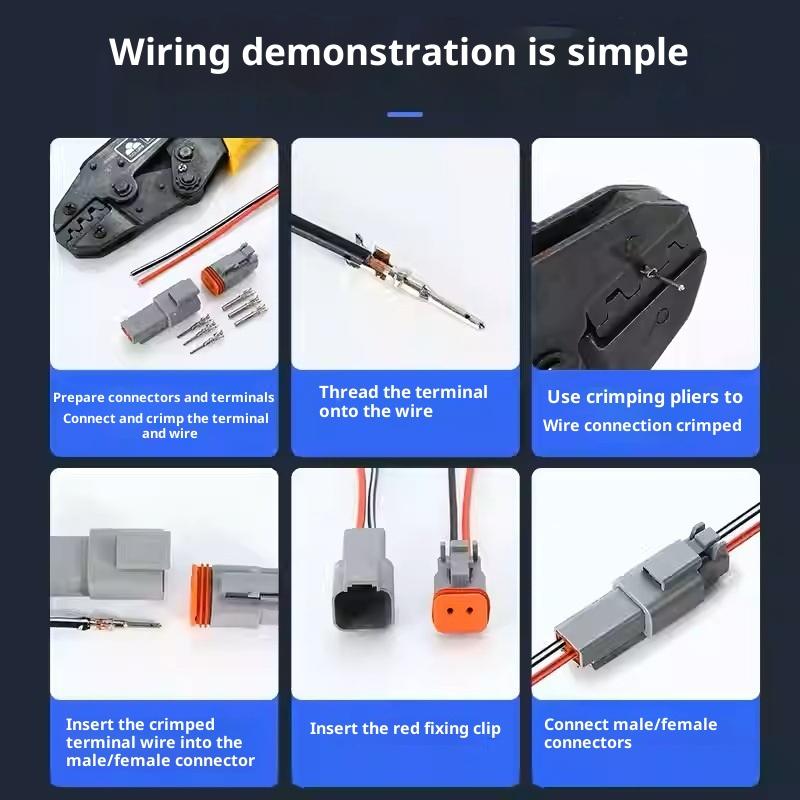 Wiring demonstration is simple

Prepare connectors and terminals
Connect and crimp the terminal and wire

Thread the terminal onto the wire

Use crimping pliers to
Wire connection crimped

Insert the crimped terminal wire into the male/female connector

Insert the red fixing clip

Connect male/female connectors