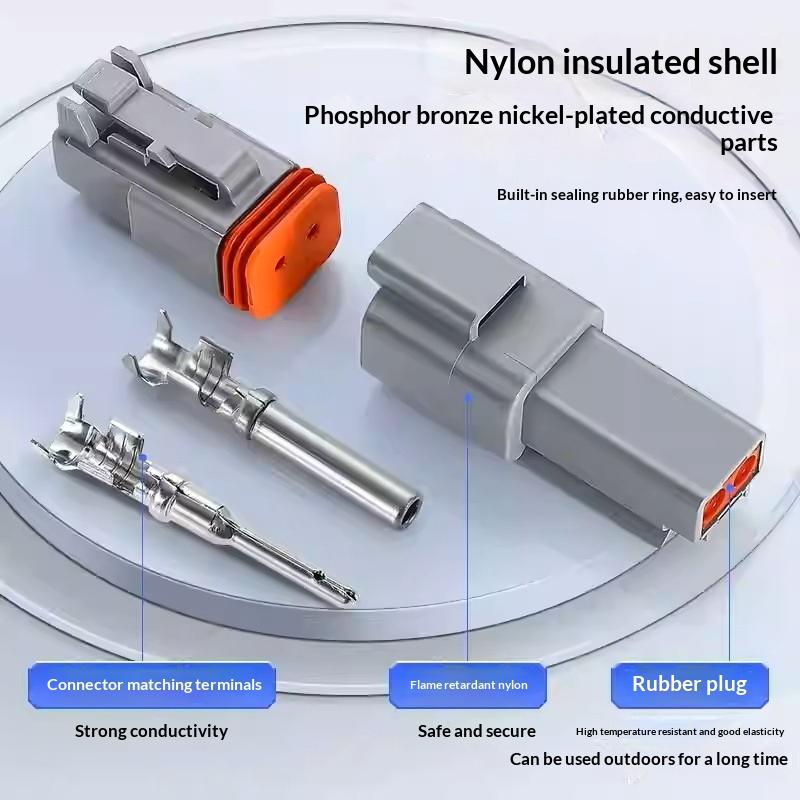 Nylon insulated shell

Phosphor bronze nickel-plated conductive parts

Built-in sealing rubber ring, easy to insert

Connector matching terminals

Strong conductivity

Flame retardant nylon

Safe and secure

Rubber plug

High temperature resistant and good elasticity

Can be used outdoors for a long time