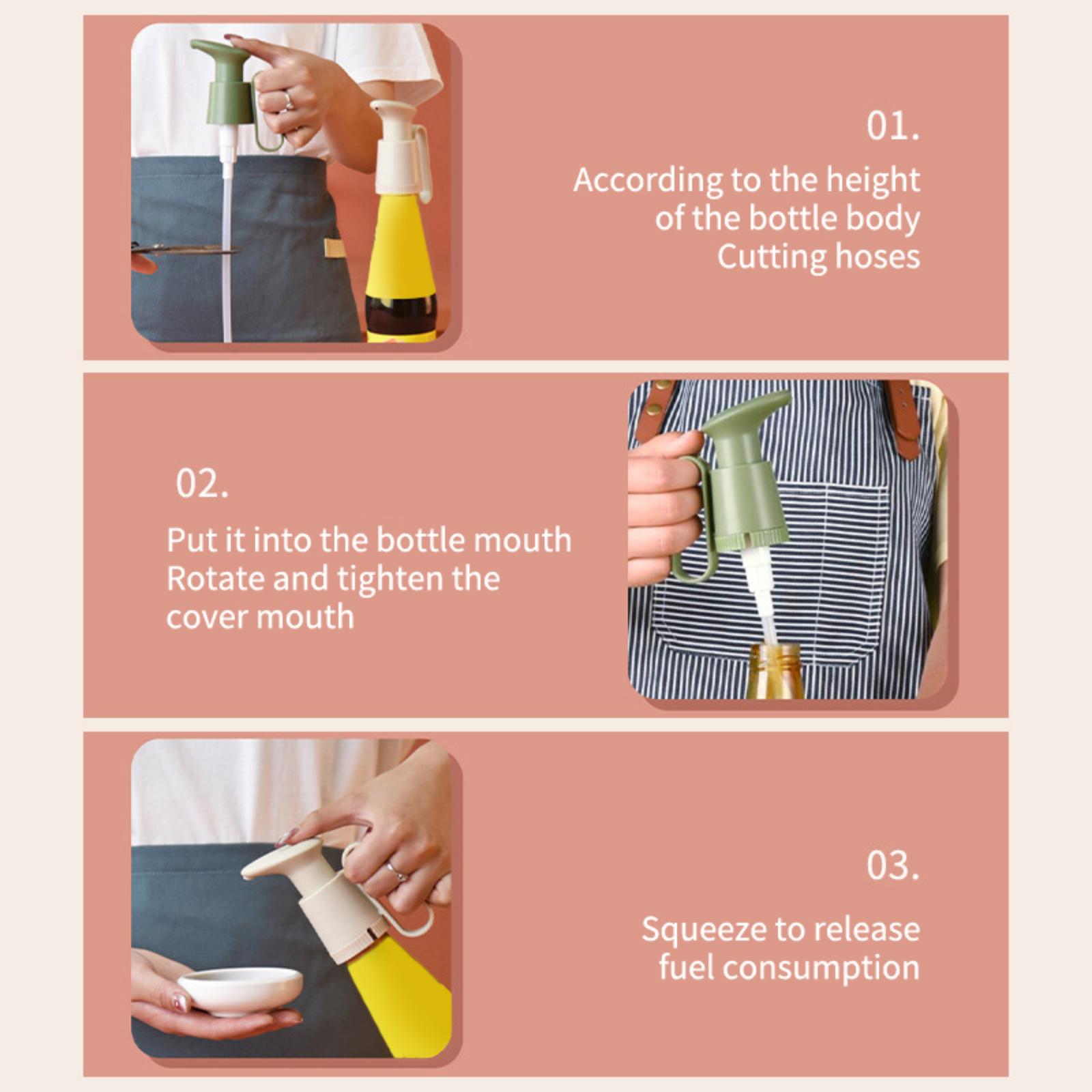 01.

According to the height of the bottle body Cutting hoses

02.

Put it into the bottle mouth Rotate and tighten the cover mouth

03.

Squeeze to release fuel consumption