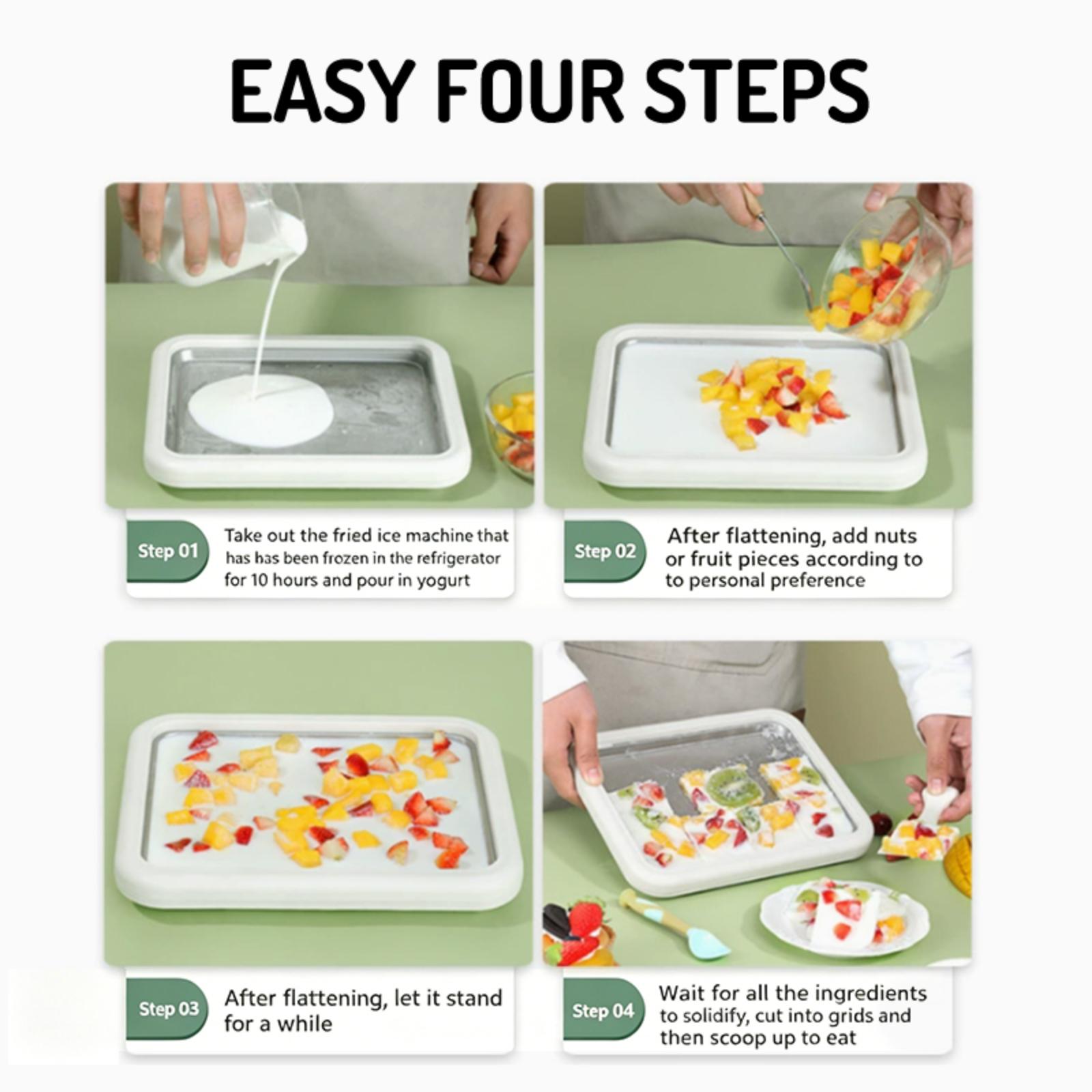 EASY FOUR STEPS

Step 01
Take out the fried ice machine that has has been frozen in the refrigerator for 10 hours and pour in yogurt

Step 02
After flattening, add nuts or fruit pieces according to to personal preference

Step 03
After flattening, let it stand for a while

Step 04
Wait for all the ingredients to solidify, cut into grids and then scoop up to eat