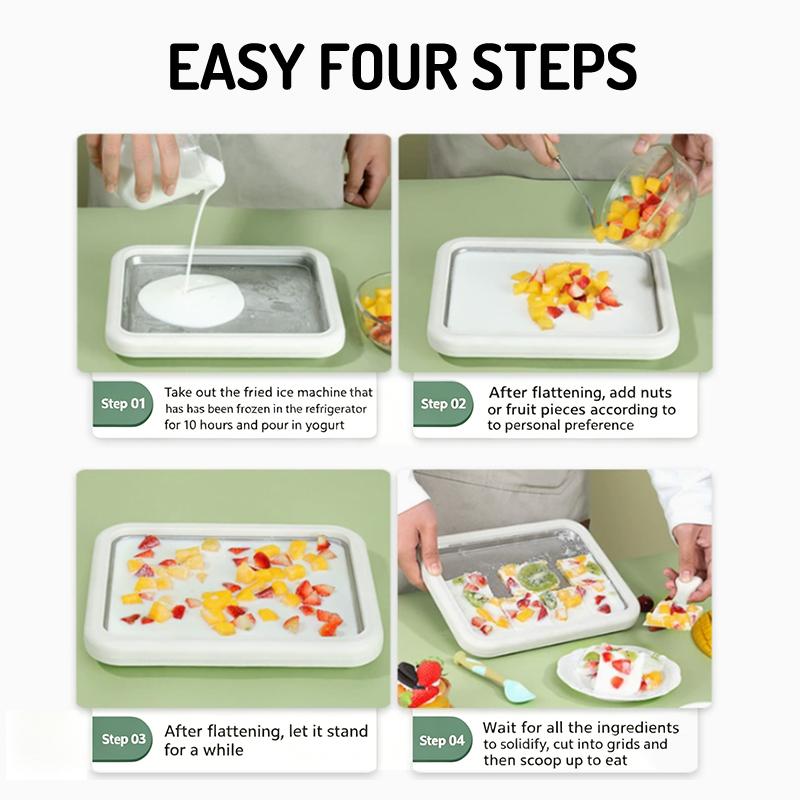 EASY FOUR STEPS

Step 01
Take out the fried ice machine that has has been frozen in the refrigerator for 10 hours and pour in yogurt

Step 02
After flattening, add nuts or fruit pieces according to to personal preference

Step 03
After flattening, let it stand for a while

Step 04
Wait for all the ingredients to solidify, cut into grids and then scoop up to eat