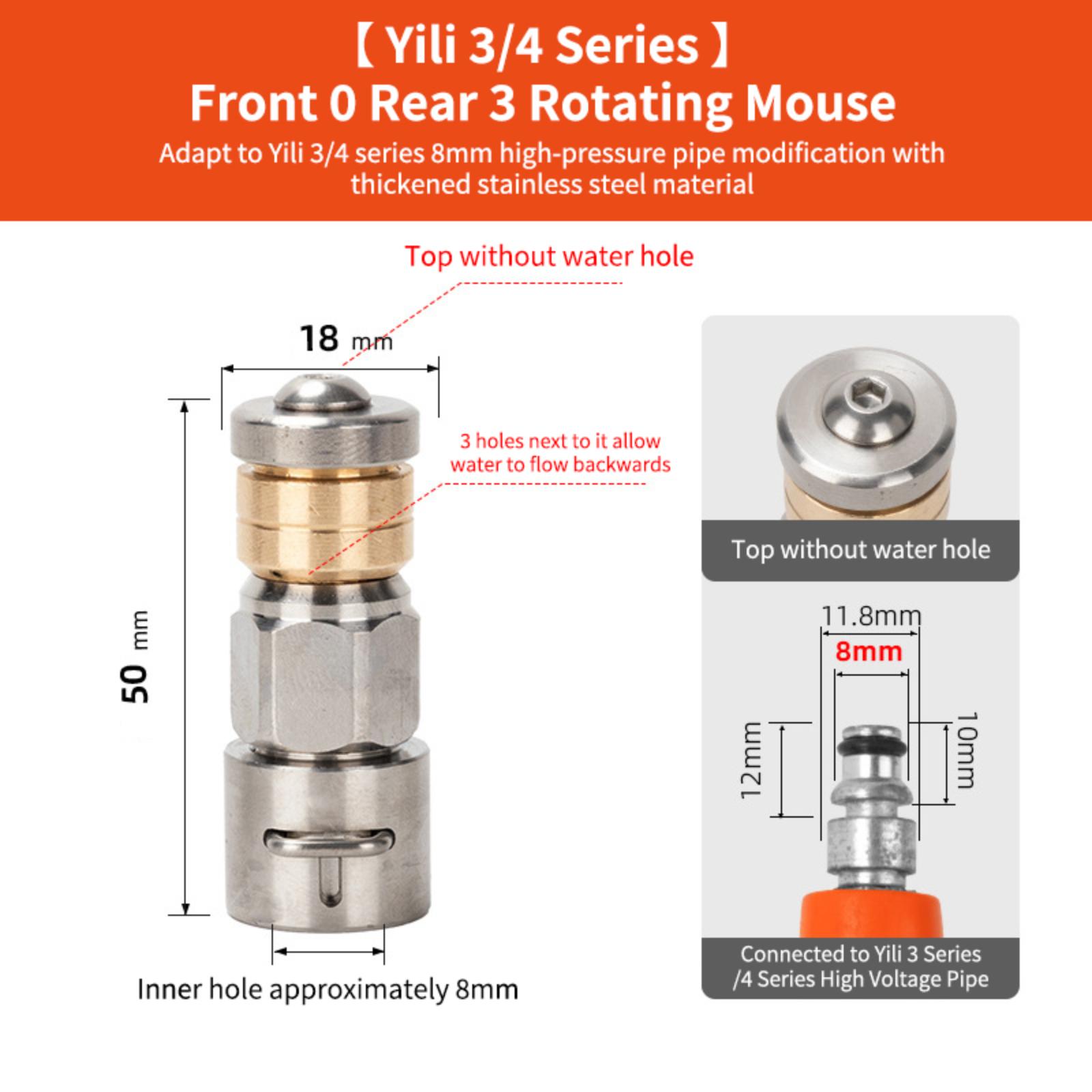 【 Yili 3/4 Series 】
Front 0 Rear 3 Rotating Mouse
Adapt to Yili 3/4 series 8mm high-pressure pipe modification with thickened stainless steel material

Top without water hole

18 mm

3 holes next to it allow water to flow backwards

50 mm

Inner hole approximately 8mm

Top without water hole

11.8mm

8mm

12mm

10mm

Connected to Yili 3 Series /4 Series High Voltage Pipe