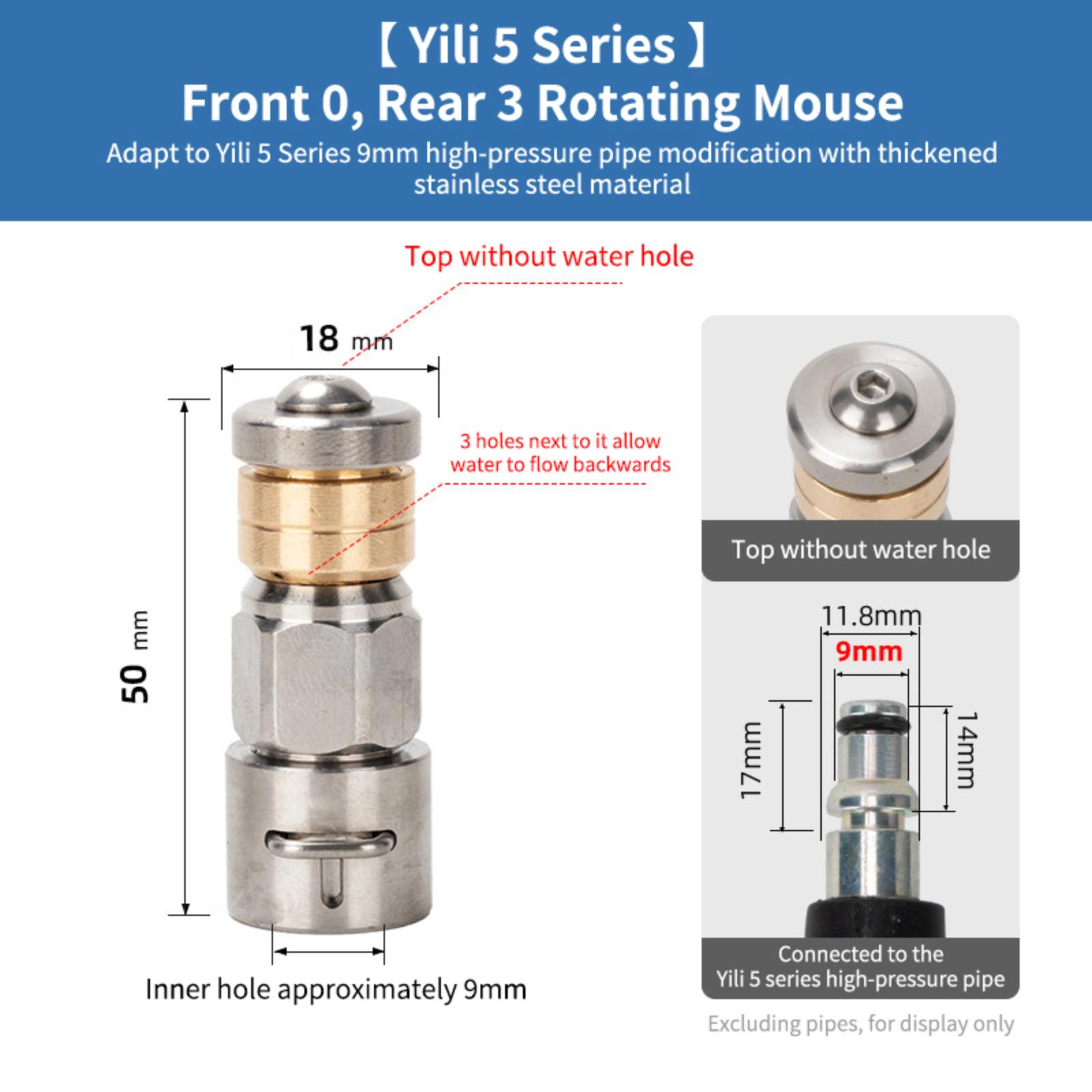 【 Yili 5 Series 】
Front 0, Rear 3 Rotating Mouse
Adapt to Yili 5 Series 9mm high-pressure pipe modification with thickened stainless steel material

Top without water hole

18 mm

3 holes next to it allow water to flow backwards

50 mm

Inner hole approximately 9mm

Top without water hole

11.8mm
9mm
17mm
14mm

Connected to the Yili 5 series high-pressure pipe

Excluding pipes, for display only