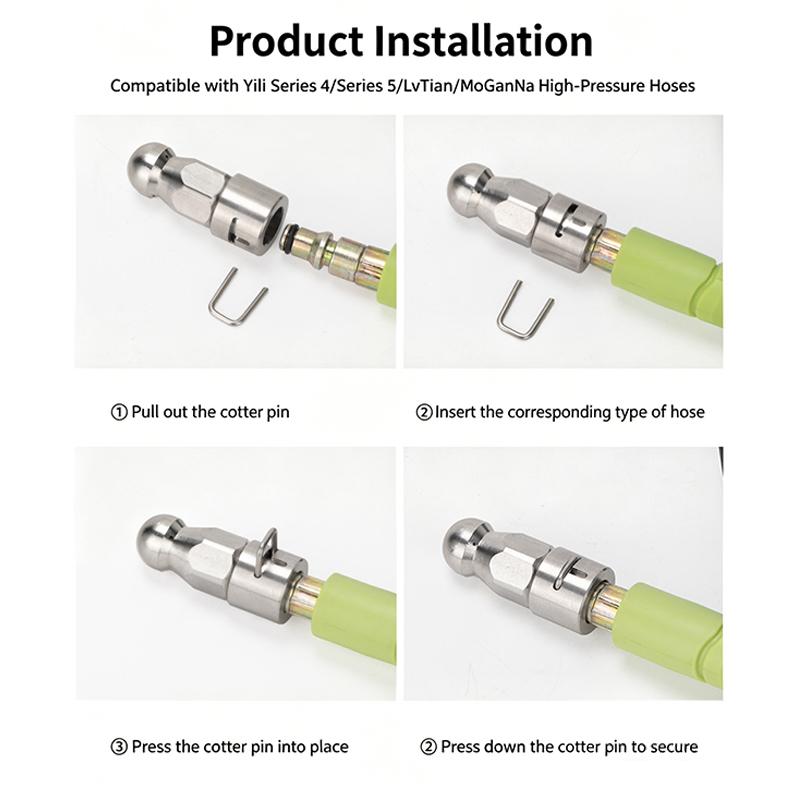 Product Installation

Compatible with Yili Series 4/Series 5/LvTian/MoGanNa High-Pressure Hoses

① Pull out the cotter pin

② Insert the corresponding type of hose

③ Press the cotter pin into place

② Press down the cotter pin to secure