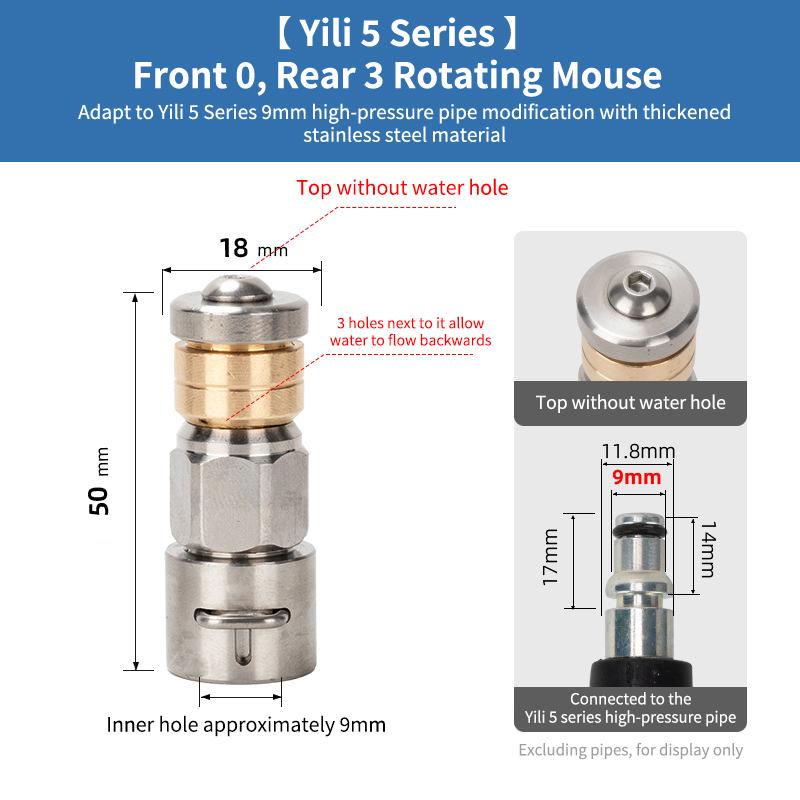 【 Yili 5 Series 】
Front 0, Rear 3 Rotating Mouse
Adapt to Yili 5 Series 9mm high-pressure pipe modification with thickened stainless steel material

Top without water hole

18 mm

3 holes next to it allow water to flow backwards

50 mm

Inner hole approximately 9mm

Top without water hole

11.8mm
9mm
17mm
14mm

Connected to the Yili 5 series high-pressure pipe

Excluding pipes, for display only