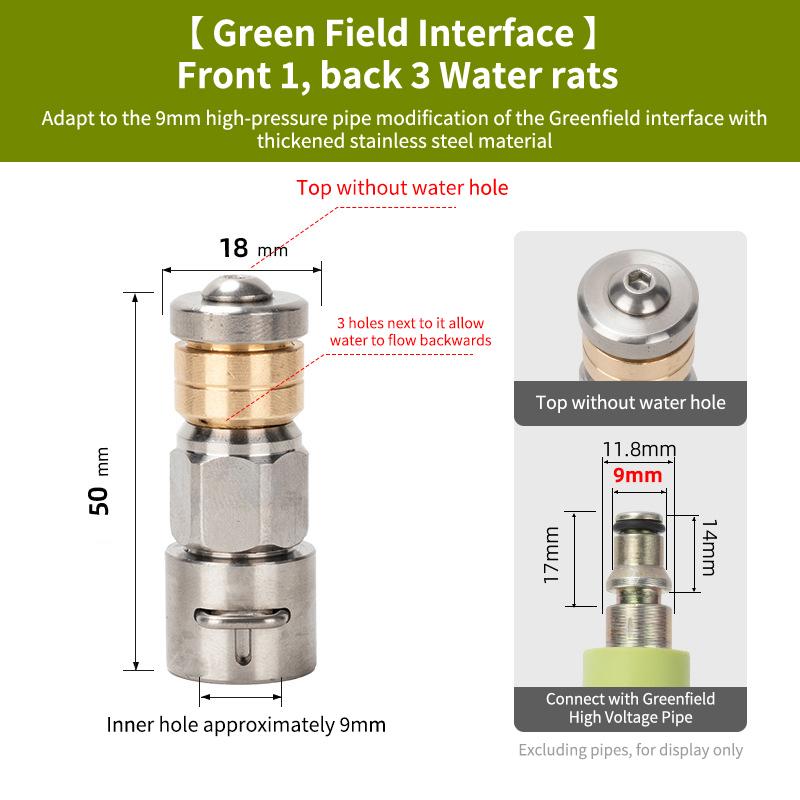 【 Green Field Interface 】
Front 1, back 3 Water rats

Adapt to the 9mm high-pressure pipe modification of the Greenfield interface with thickened stainless steel material

Top without water hole

18 mm

3 holes next to it allow water to flow backwards

50 mm

Inner hole approximately 9mm

Top without water hole

11.8mm

9mm

17mm

14mm

Connect with Greenfield High Voltage Pipe

Excluding pipes, for display only