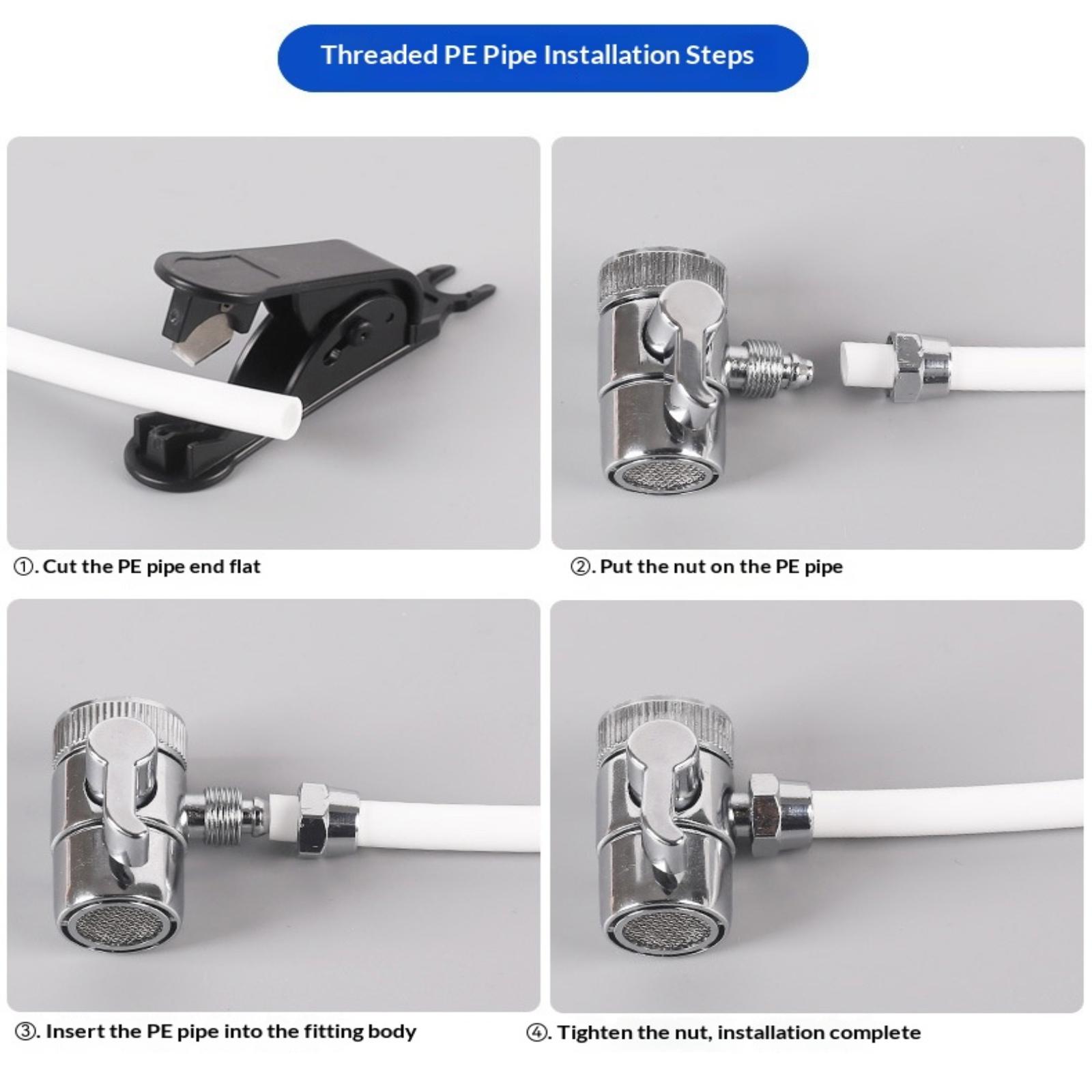 Threaded PE Pipe Installation Steps

①. Cut the PE pipe end flat

②. Put the nut on the PE pipe

③. Insert the PE pipe into the fitting body

④. Tighten the nut, installation complete