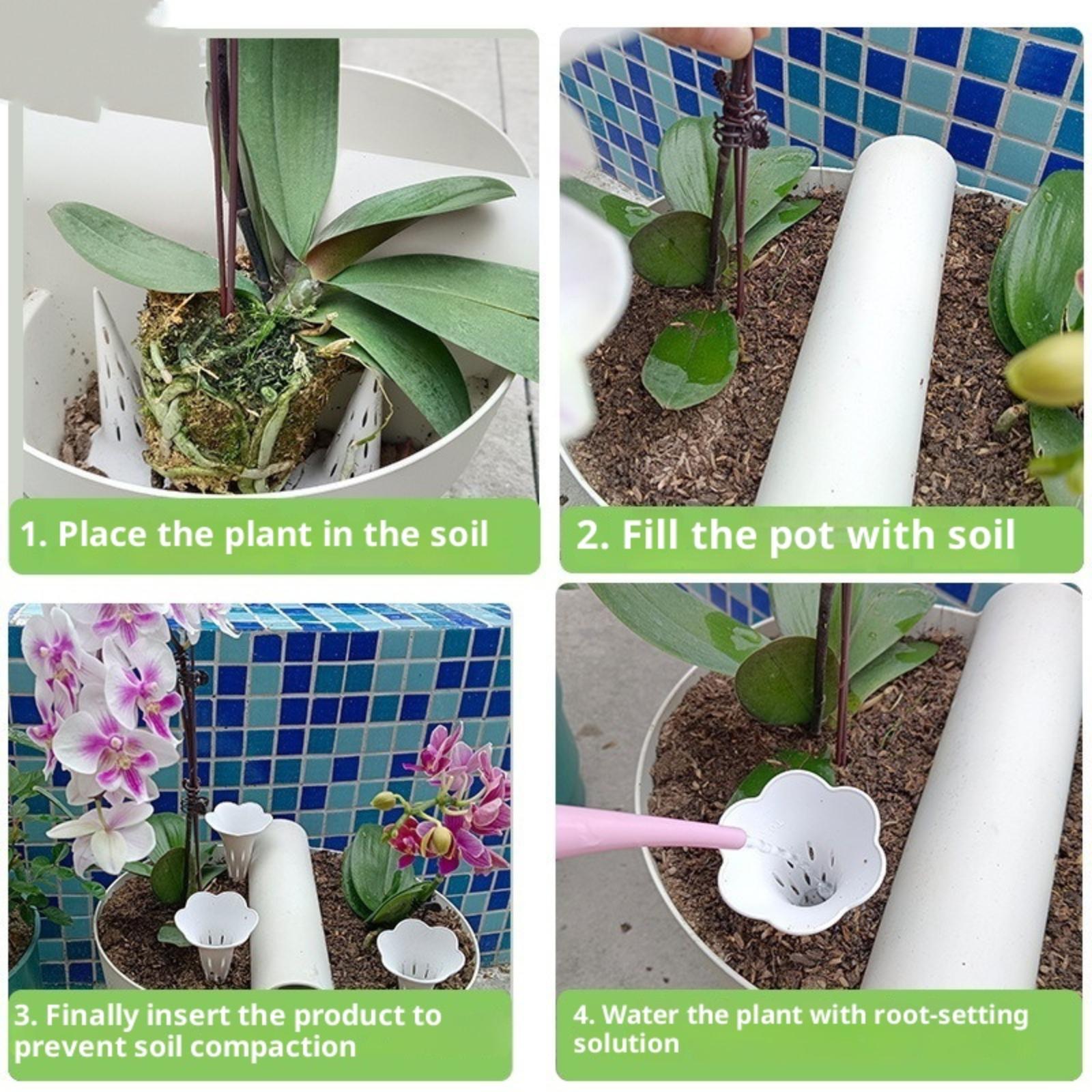 1. Place the plant in the soil

2. Fill the pot with soil

3. Finally insert the product to prevent soil compaction

4. Water the plant with root-setting solution