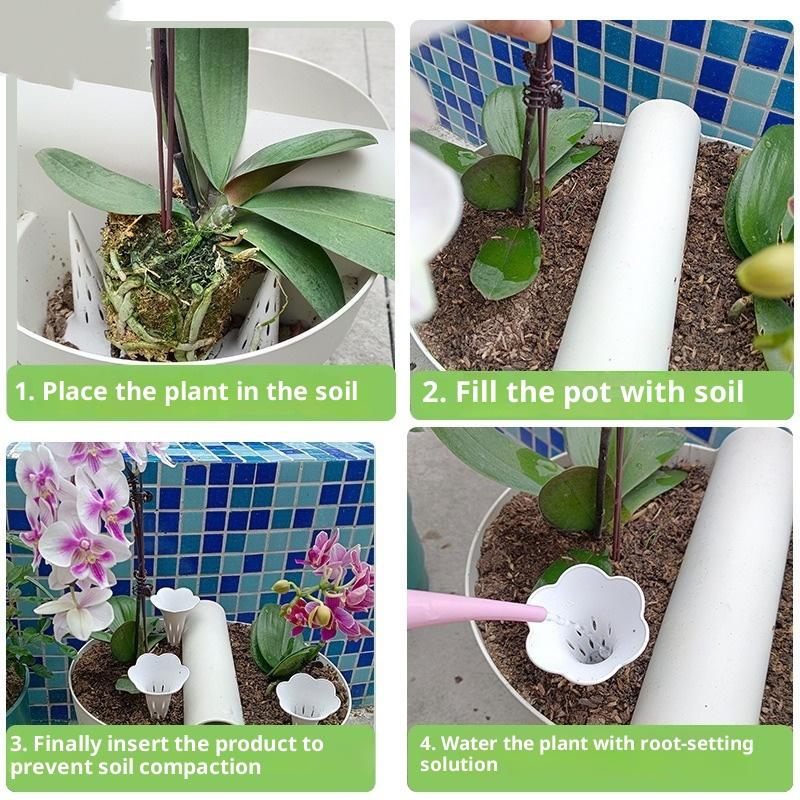 1. Place the plant in the soil

2. Fill the pot with soil

3. Finally insert the product to prevent soil compaction

4. Water the plant with root-setting solution