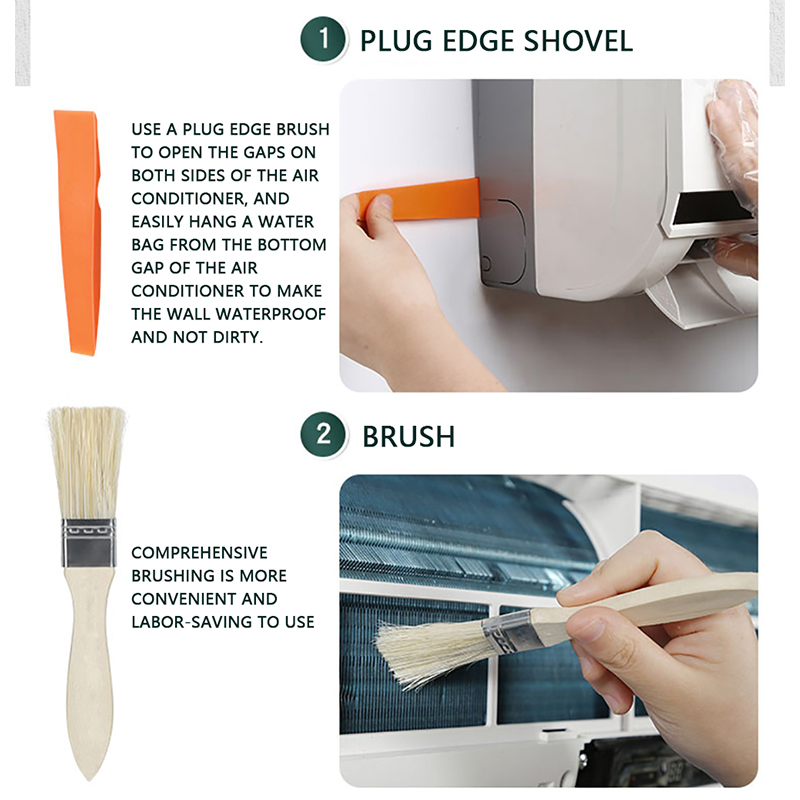 1 PLUG EDGE SHOVEL

USE A PLUG EDGE BRUSH TO OPEN THE GAPS ON BOTH SIDES OF THE AIR CONDITIONER, AND EASILY HANG A WATER BAG FROM THE BOTTOM GAP OF THE AIR CONDITIONER TO MAKE THE WALL WATERPROOF AND NOT DIRTY.

2 BRUSH

COMPREHENSIVE BRUSHING IS MORE CONVENIENT AND LABOR-SAVING TO USE