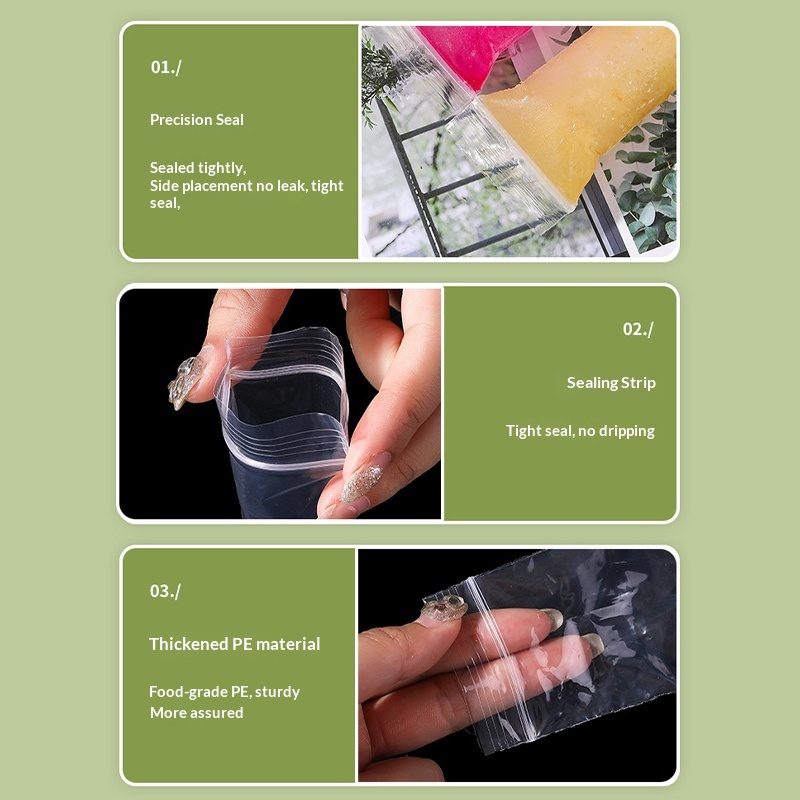 01./

Precision Seal

Sealed tightly,
Side placement no leak, tight seal,

02./

Sealing Strip

Tight seal, no dripping

03./

Thickened PE material

Food-grade PE, sturdy
More assured