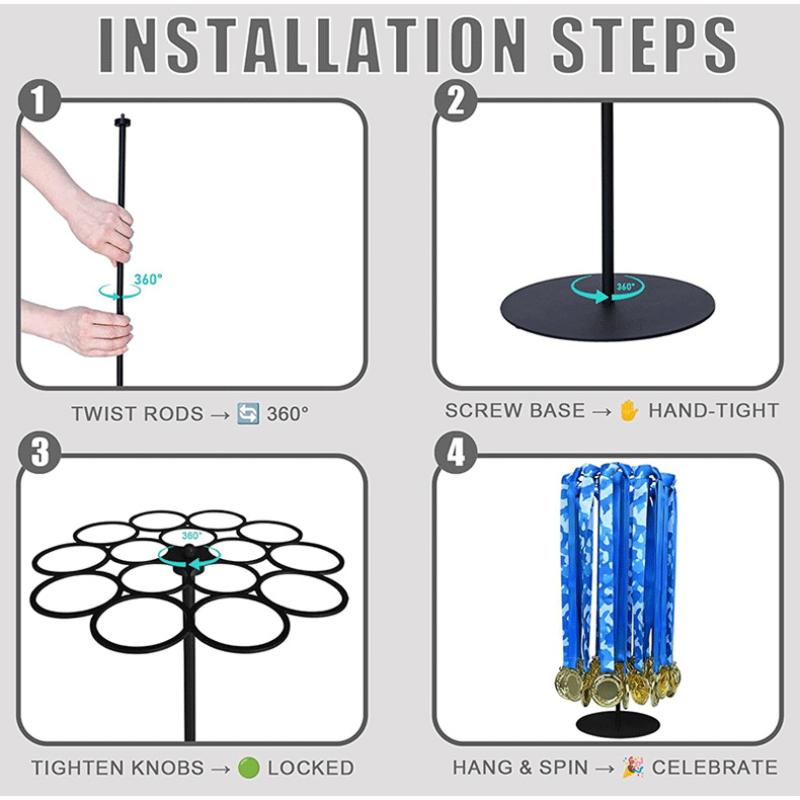 INSTALLATION STEPS

1

360°

TWIST RODS → 🔄 360°

2

360°

SCREW BASE → ✋ HAND-TIGHT

3

360°

TIGHTEN KNOBS → 🟢 LOCKED

4

HANG & SPIN → 🎉 CELEBRATE