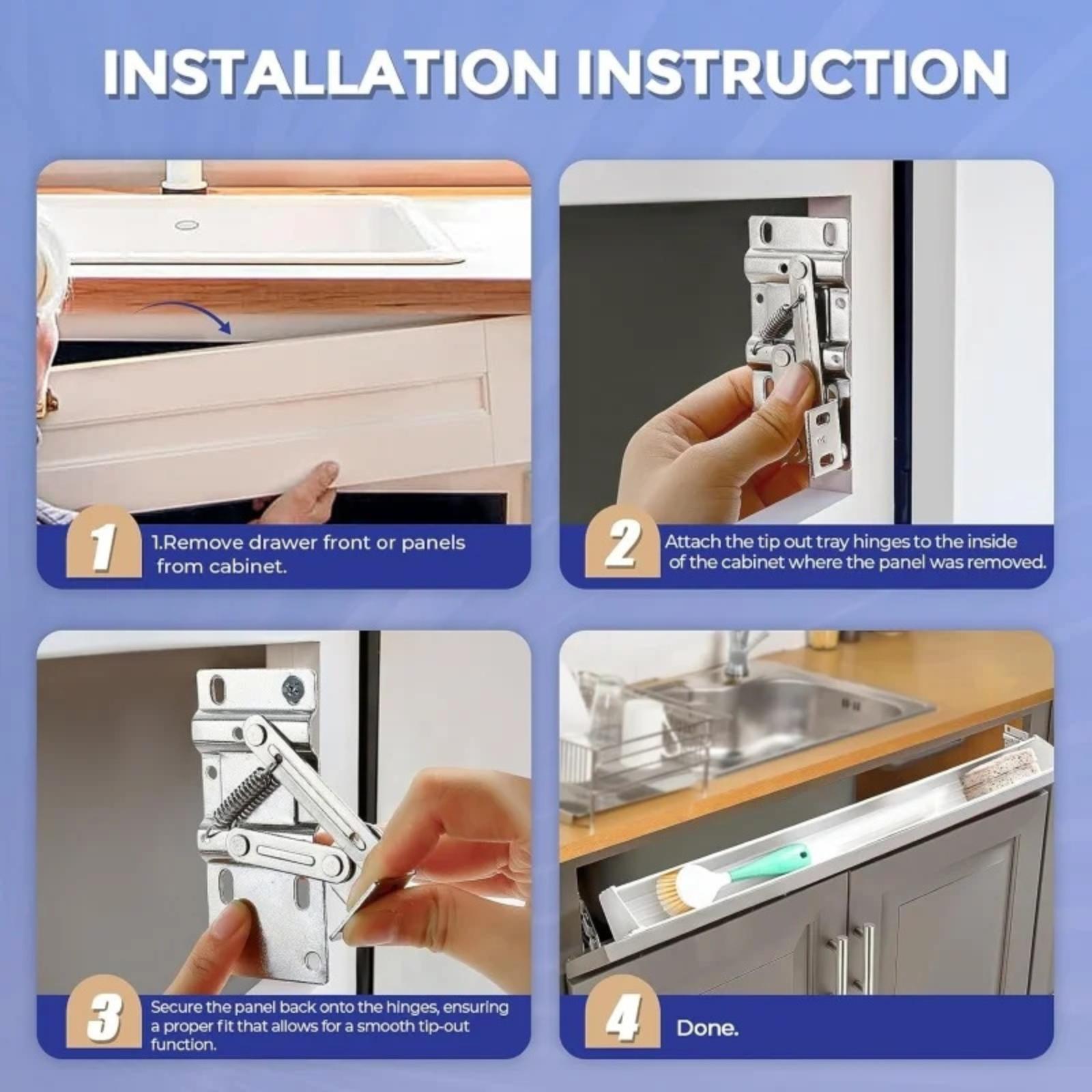 INSTALLATION INSTRUCTION

1

1.Remove drawer front or panels from cabinet.

2

Attach the tip out tray hinges to the inside of the cabinet where the panel was removed.

3

Secure the panel back onto the hinges, ensuring a proper fit that allows for a smooth tip-out function.

4

Done.