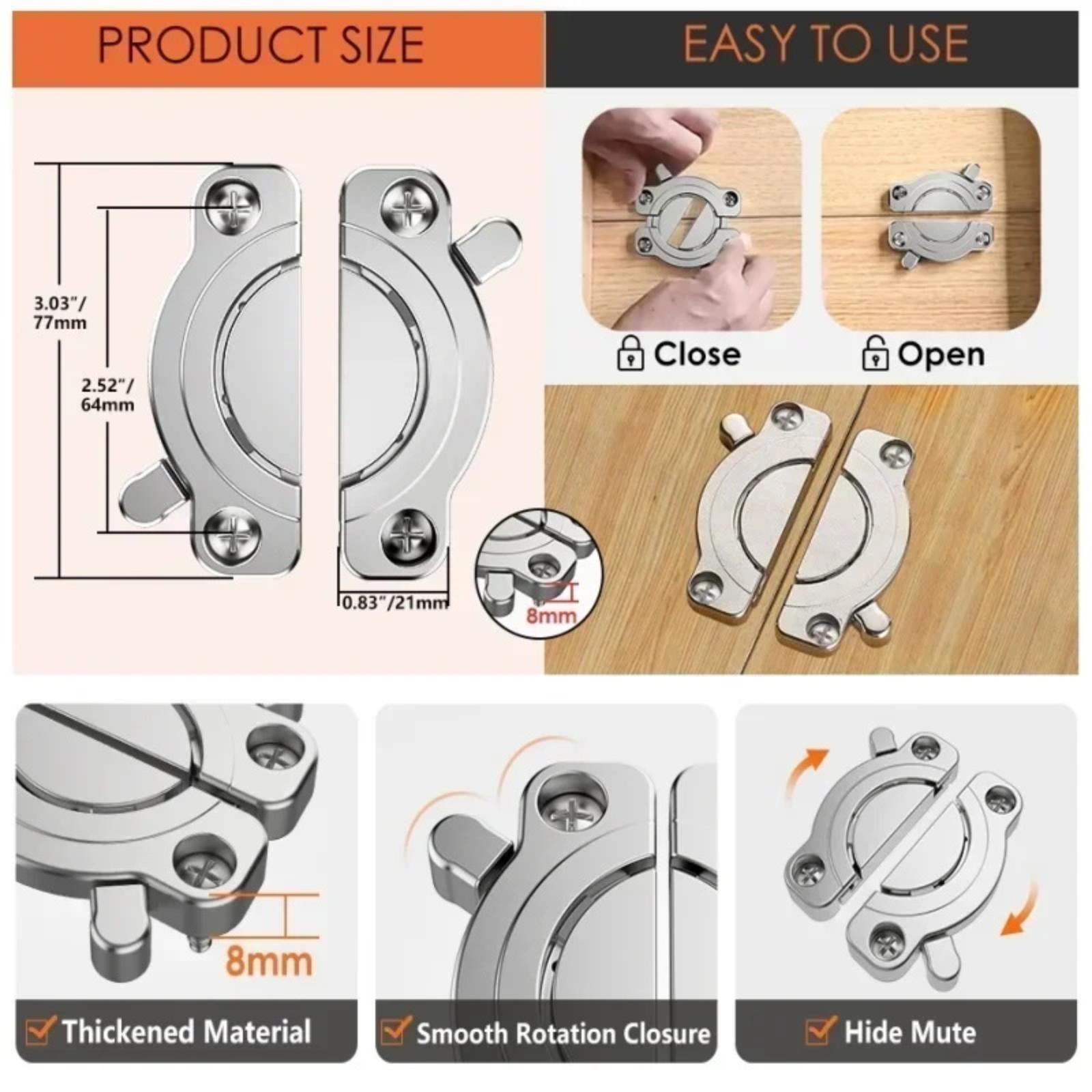 PRODUCT SIZE

EASY TO USE

3.03"/ 77mm

2.52"/ 64mm

0.83"/21mm

8mm

Close

Open

8mm

Thickened Material

Smooth Rotation Closure

Hide Mute