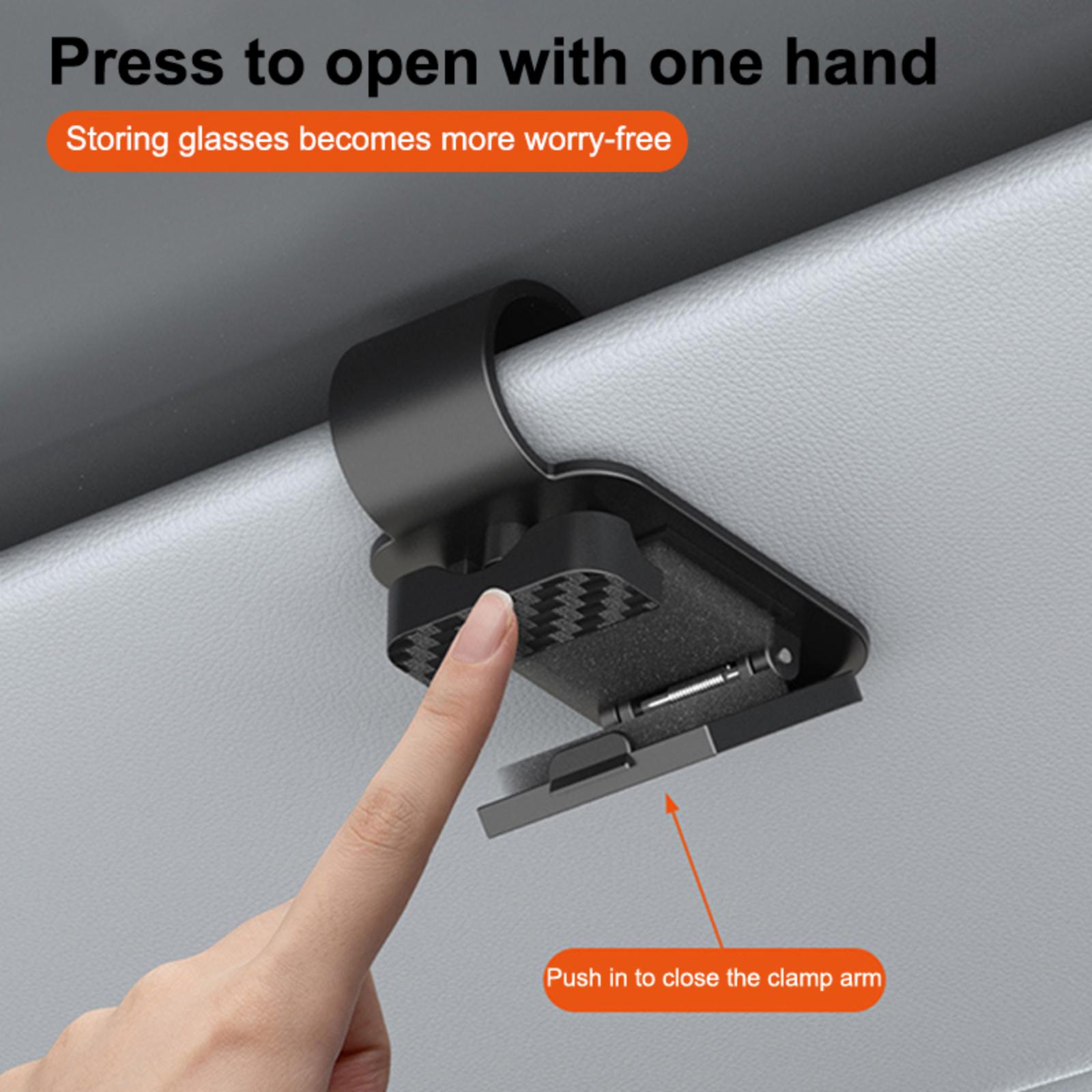 Press to open with one hand

Storing glasses becomes more worry-free

Push in to close the clamp arm