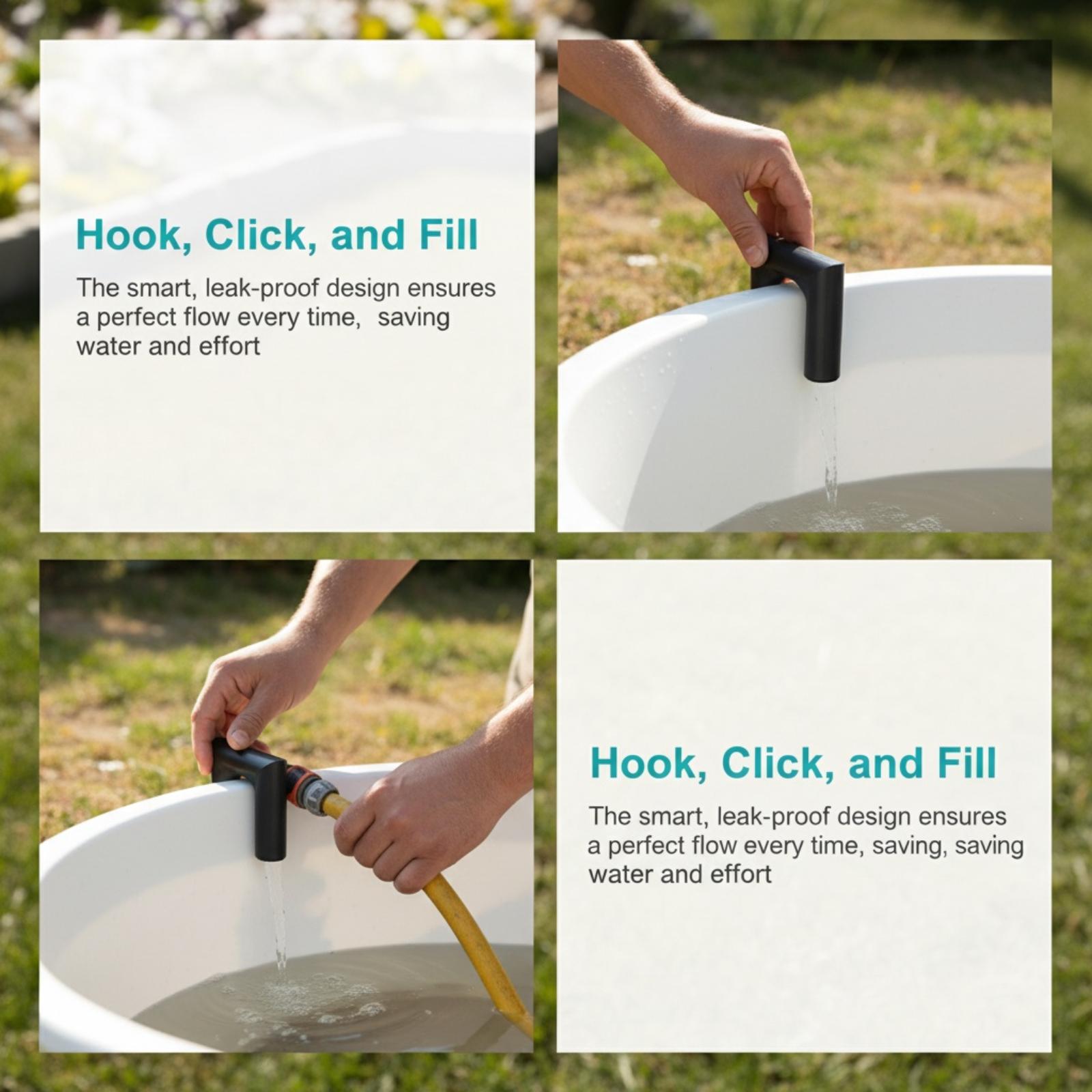 Hook, Click, and Fill

The smart, leak-proof design ensures a perfect flow every time, saving water and effort

Hook, Click, and Fill

The smart, leak-proof design ensures a perfect flow every time, saving, saving water and effort