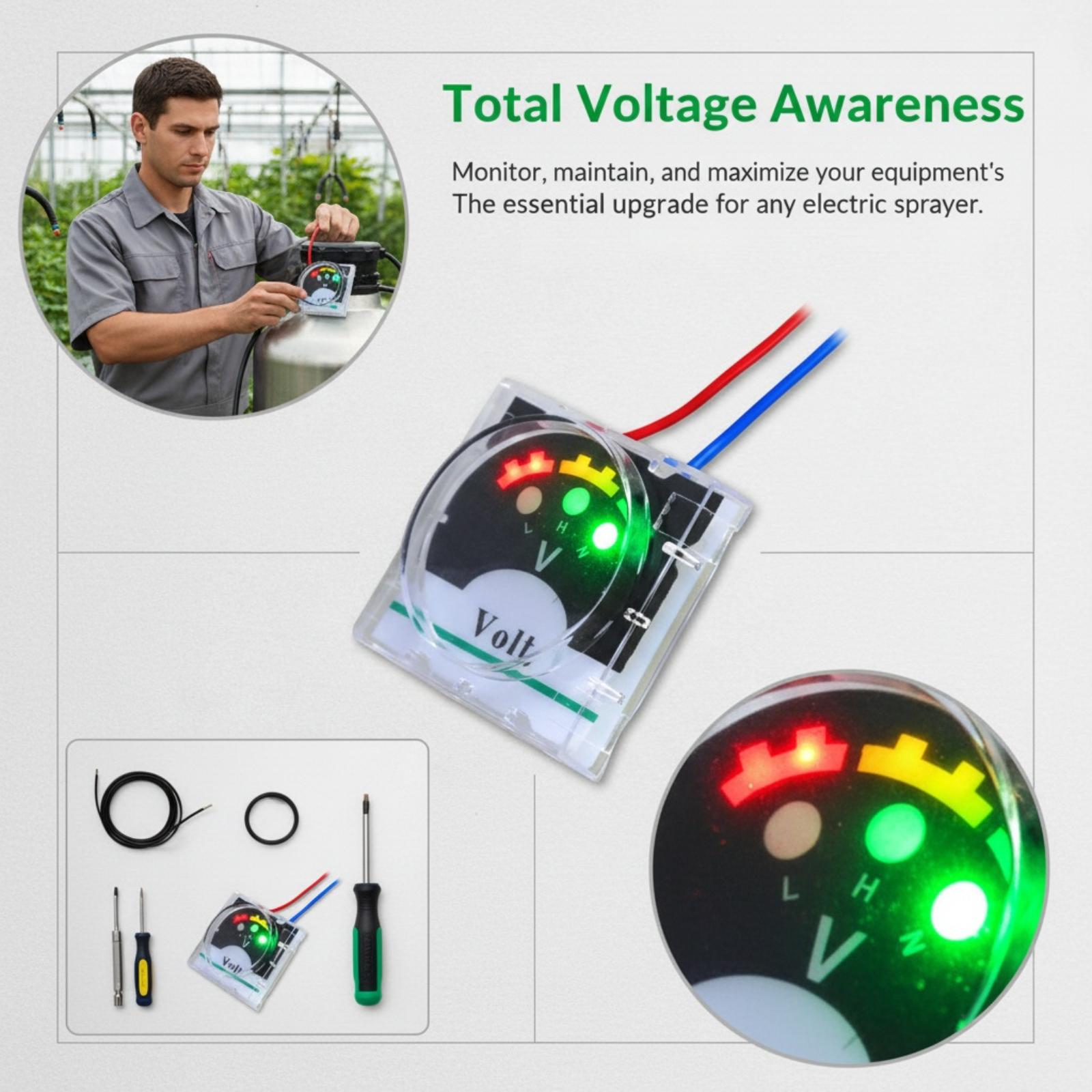 Total Voltage Awareness

Monitor, maintain, and maximize your equipment's The essential upgrade for any electric sprayer.

L H N
V
Volt

Volt

L H N
V