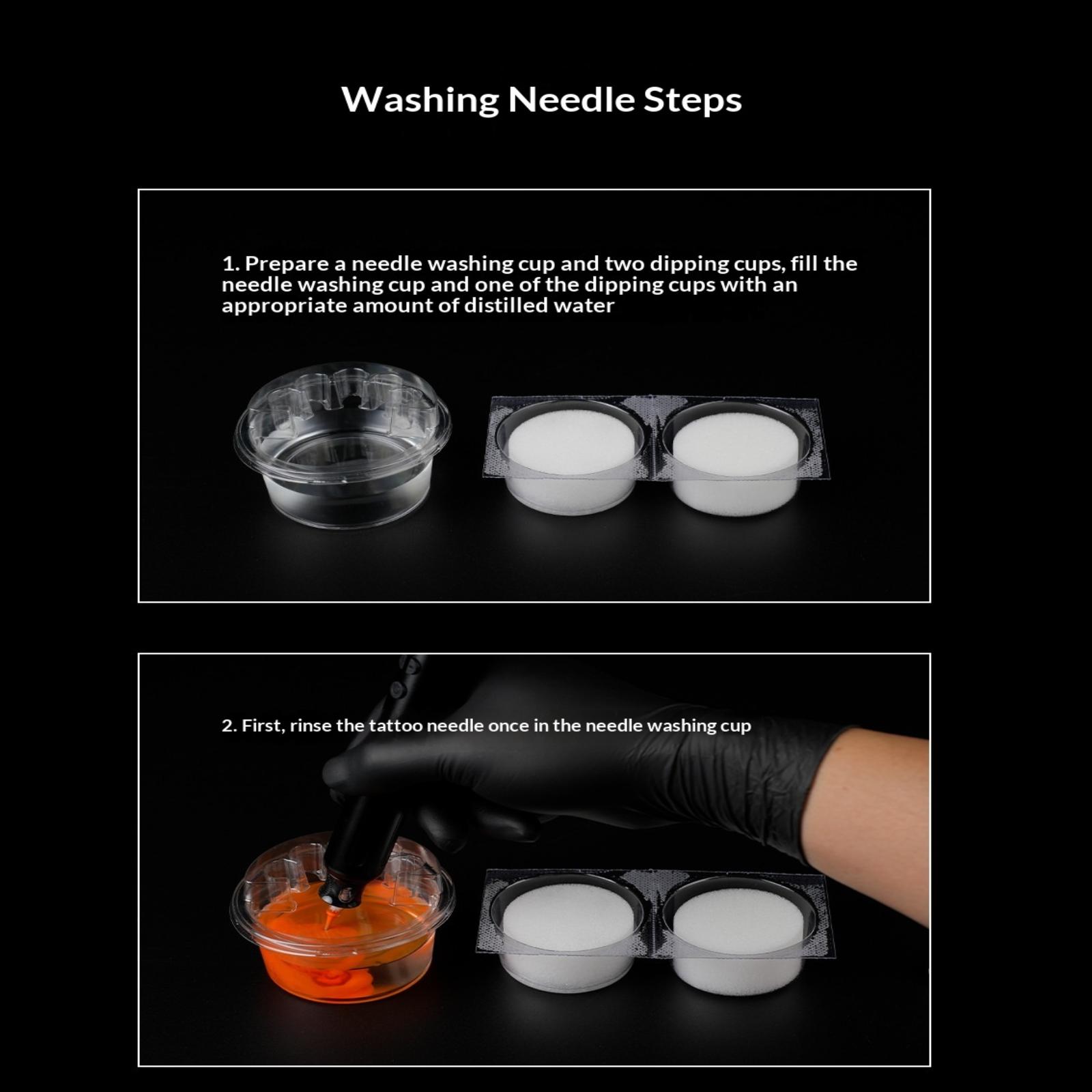 Washing Needle Steps

1. Prepare a needle washing cup and two dipping cups, fill the needle washing cup and one of the dipping cups with an appropriate amount of distilled water

2. First, rinse the tattoo needle once in the needle washing cup