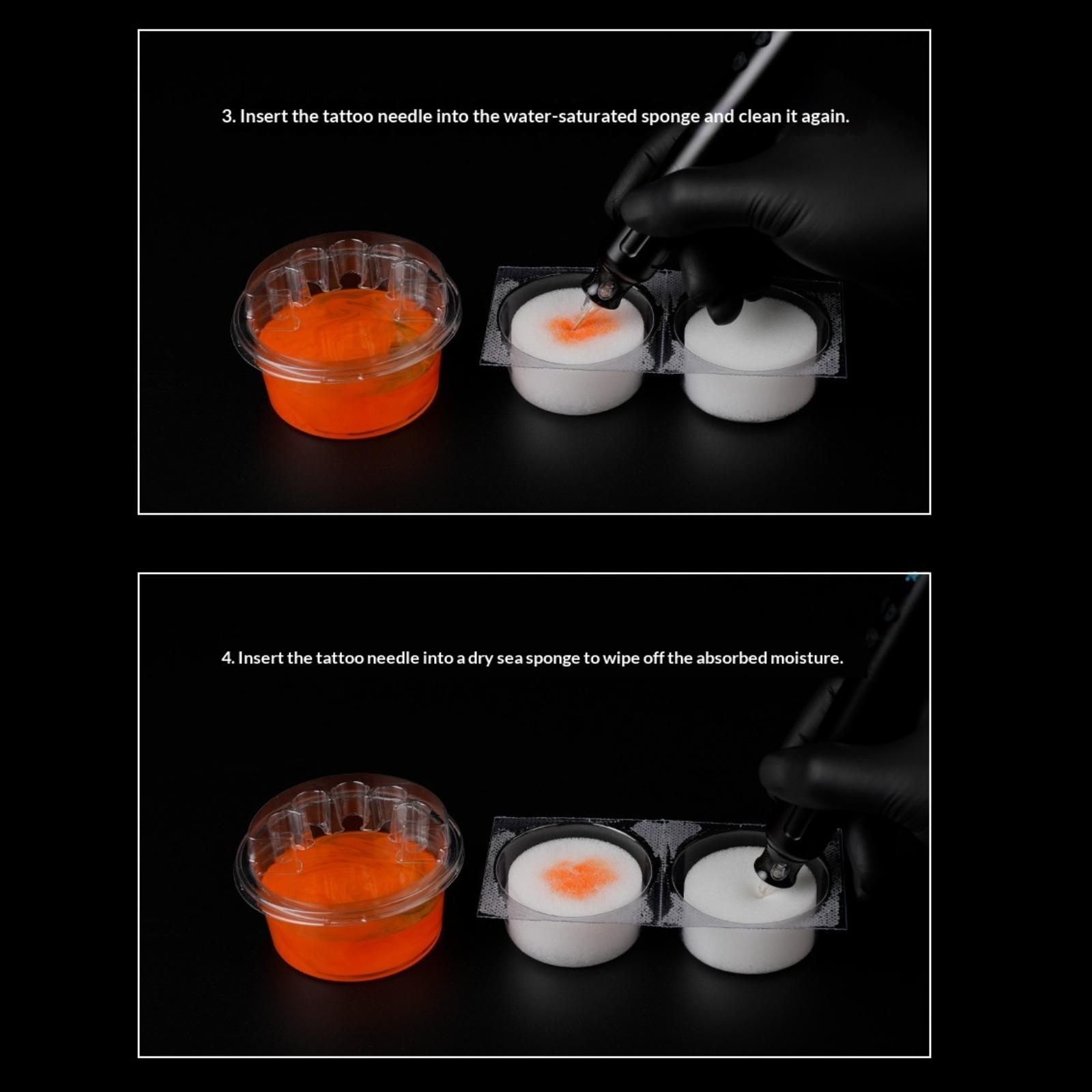 3. Insert the tattoo needle into the water-saturated sponge and clean it again.

4. Insert the tattoo needle into a dry sea sponge to wipe off the absorbed moisture.