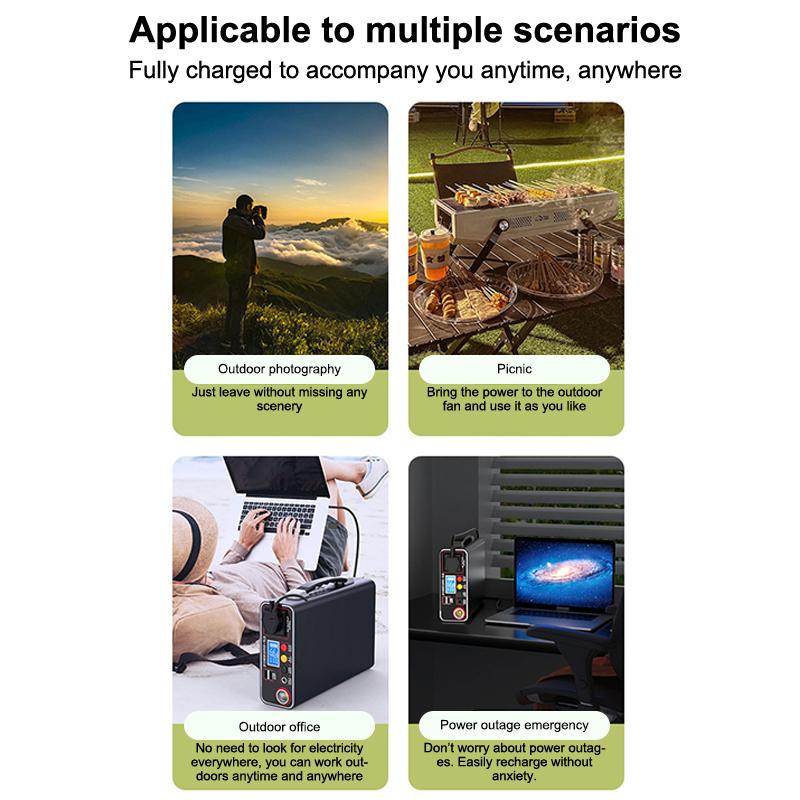 Applicable to multiple scenarios
Fully charged to accompany you anytime, anywhere

Outdoor photography
Just leave without missing any scenery

Picnic
Bring the power to the outdoor fan and use it as you like

Outdoor office
No need to look for electricity everywhere, you can work outdoors anytime and anywhere

Power outage emergency
Don't worry about power outages. Easily recharge without anxiety.