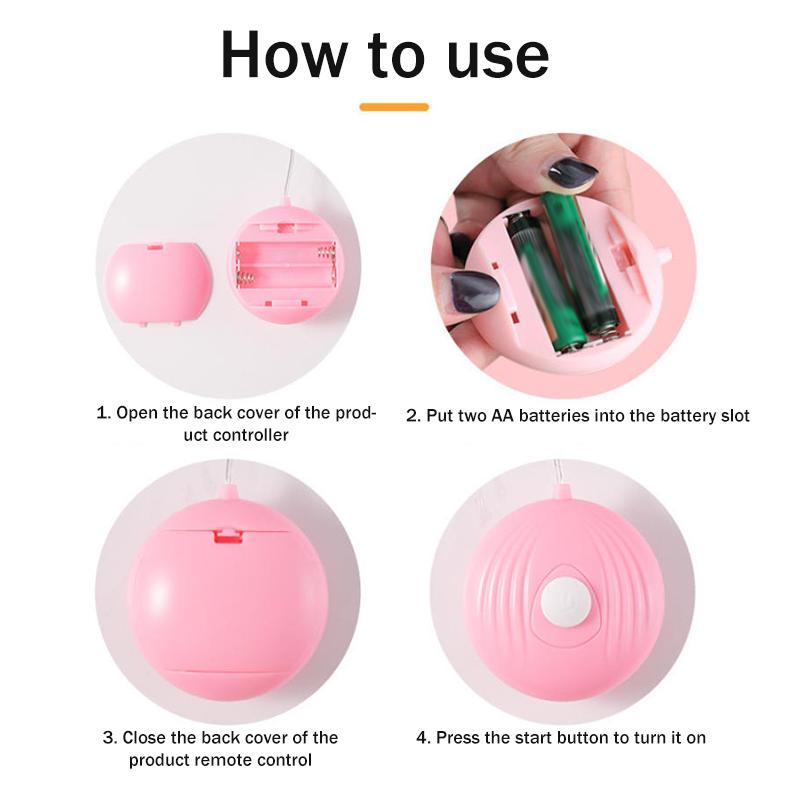 How to use

1. Open the back cover of the product controller

2. Put two AA batteries into the battery slot

3. Close the back cover of the product remote control

4. Press the start button to turn it on