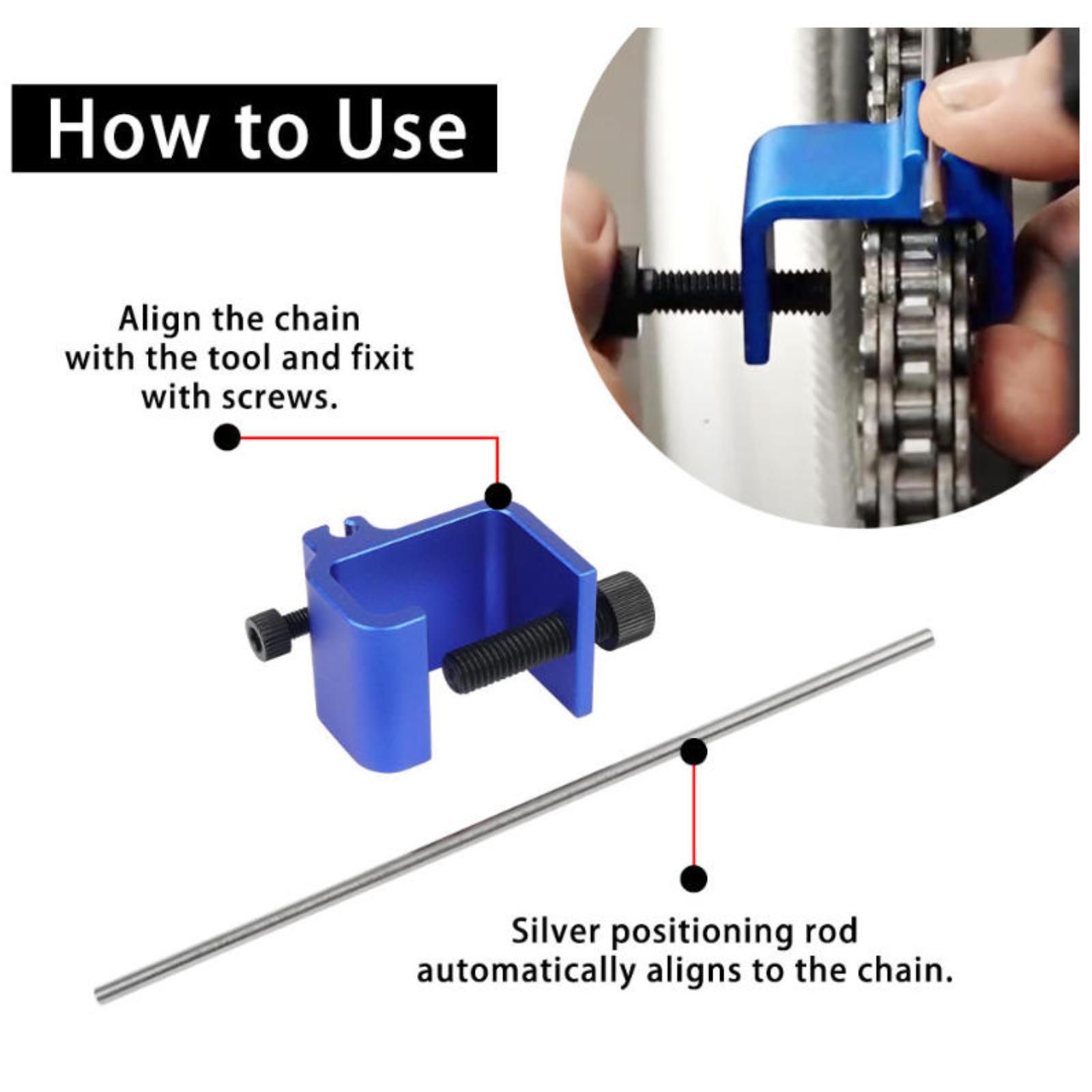 How to Use

Align the chain with the tool and fixit with screws.

Silver positioning rod automatically aligns to the chain.