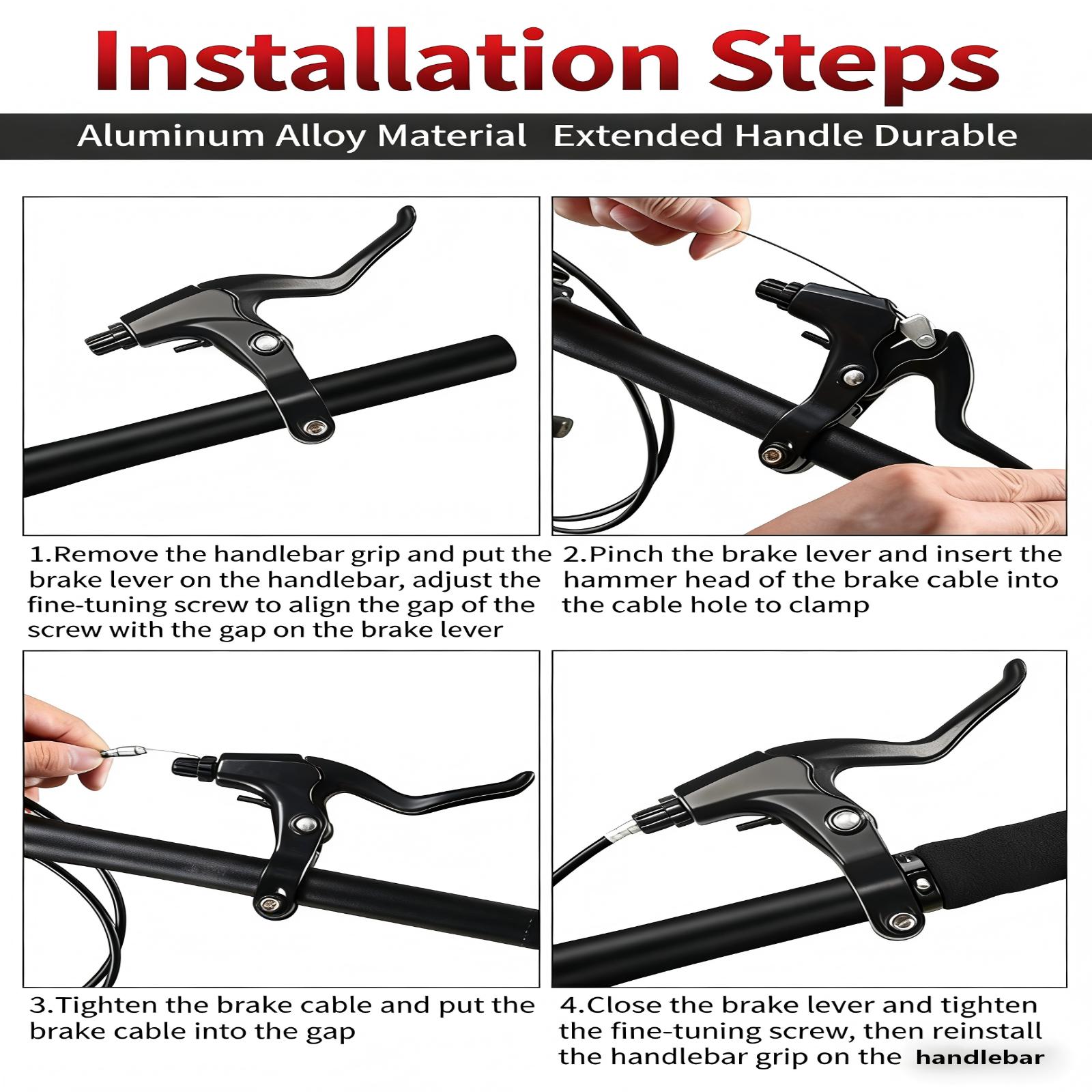 Installation Steps

Aluminum Alloy Material Extended Handle Durable

1.Remove the handlebar grip and put the brake lever on the handlebar, adjust the fine-tuning screw to align the gap of the screw with the gap on the brake lever

2.Pinch the brake lever and insert the hammer head of the brake cable into the cable hole to clamp

3.Tighten the brake cable and put the brake cable into the gap

4.Close the brake lever and tighten the fine-tuning screw, then reinstall the handlebar grip on the handlebar