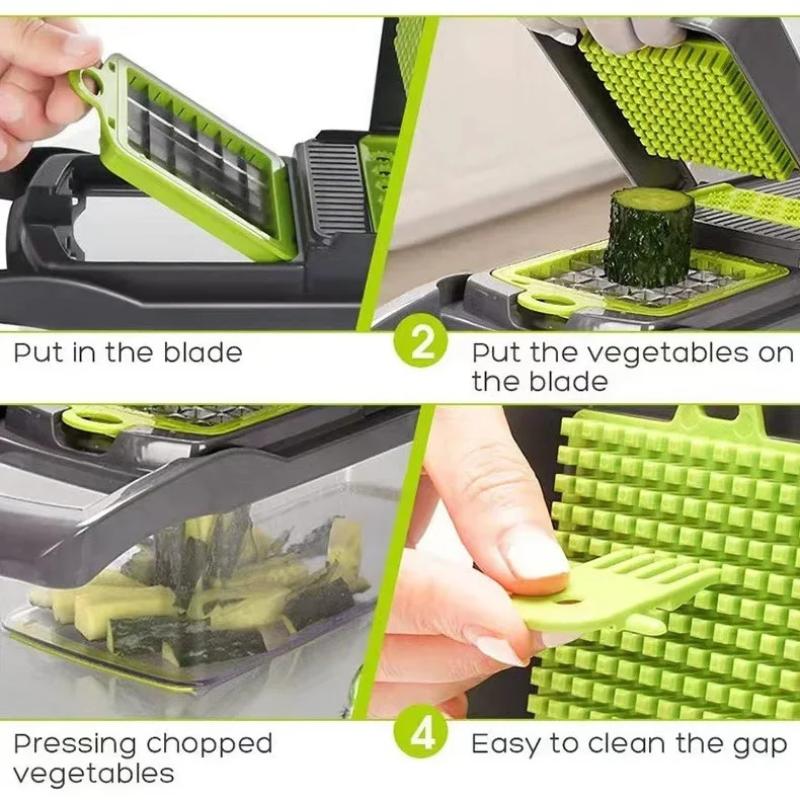 Put in the blade

2 Put the vegetables on the blade

Pressing chopped vegetables

4 Easy to clean the gap