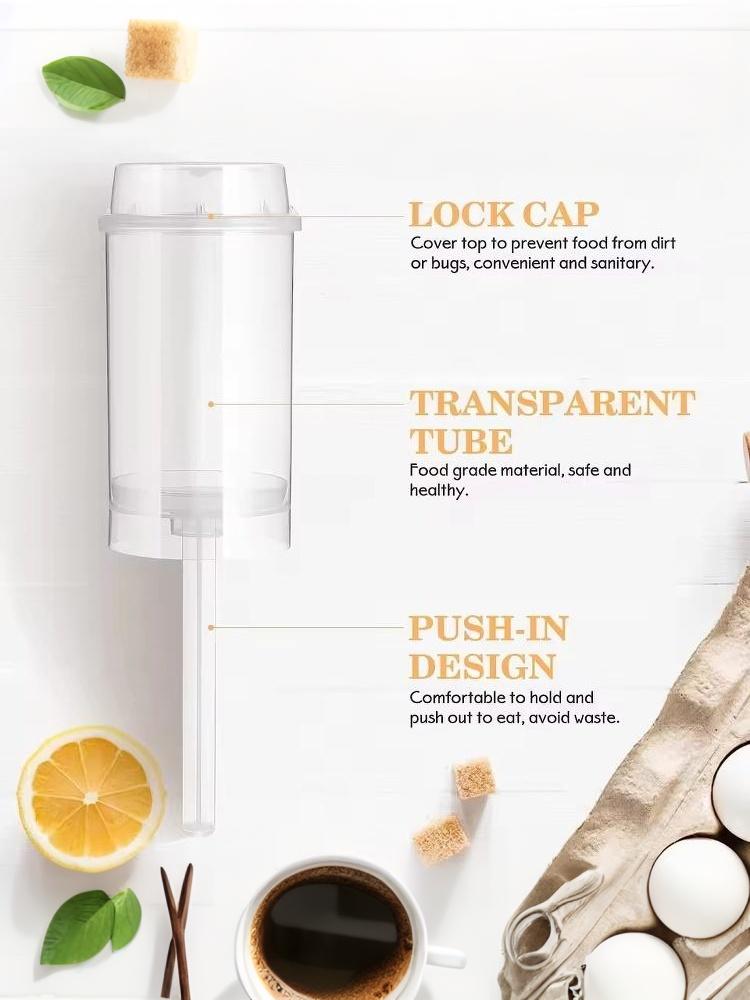 LOCK CAP
Cover top to prevent food from dirt or bugs, convenient and sanitary.

TRANSPARENT TUBE
Food grade material, safe and healthy.

PUSH-IN DESIGN
Comfortable to hold and push out to eat, avoid waste.