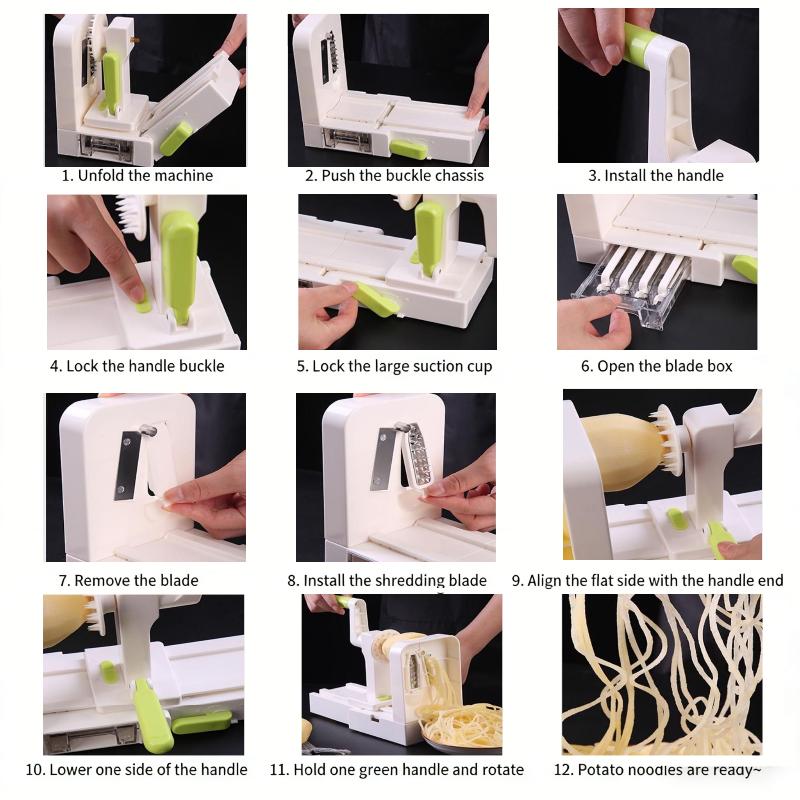 1. Unfold the machine

2. Push the buckle chassis

3. Install the handle

4. Lock the handle buckle

5. Lock the large suction cup

6. Open the blade box

7. Remove the blade

8. Install the shredding blade

9. Align the flat side with the handle end

10. Lower one side of the handle

11. Hold one green handle and rotate

12. Potato noodles are ready~