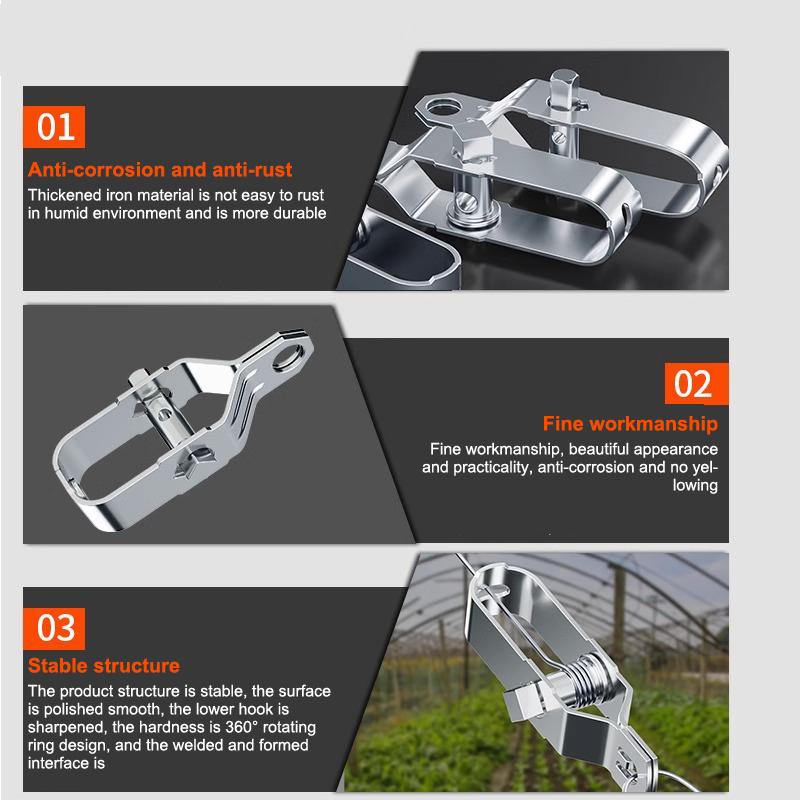 01

Anti-corrosion and anti-rust

Thickened iron material is not easy to rust in humid environment and is more durable

02

Fine workmanship

Fine workmanship, beautiful appearance and practicality, anti-corrosion and no yellowing

03

Stable structure

The product structure is stable, the surface is polished smooth, the lower hook is sharpened, the hardness is 360° rotating ring design, and the welded and formed interface is