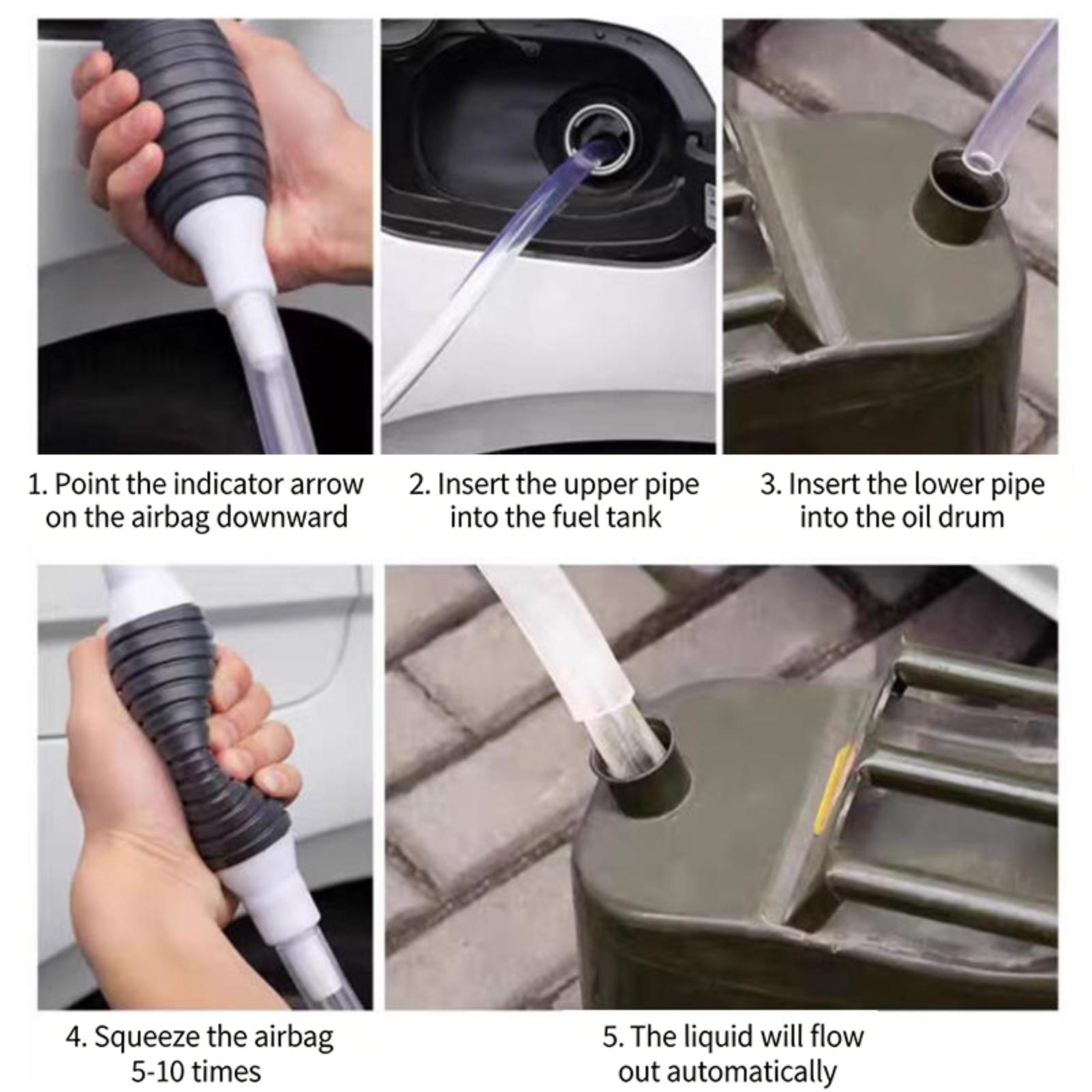 1. Point the indicator arrow on the airbag downward

2. Insert the upper pipe into the fuel tank

3. Insert the lower pipe into the oil drum

4. Squeeze the airbag 5-10 times

5. The liquid will flow out automatically