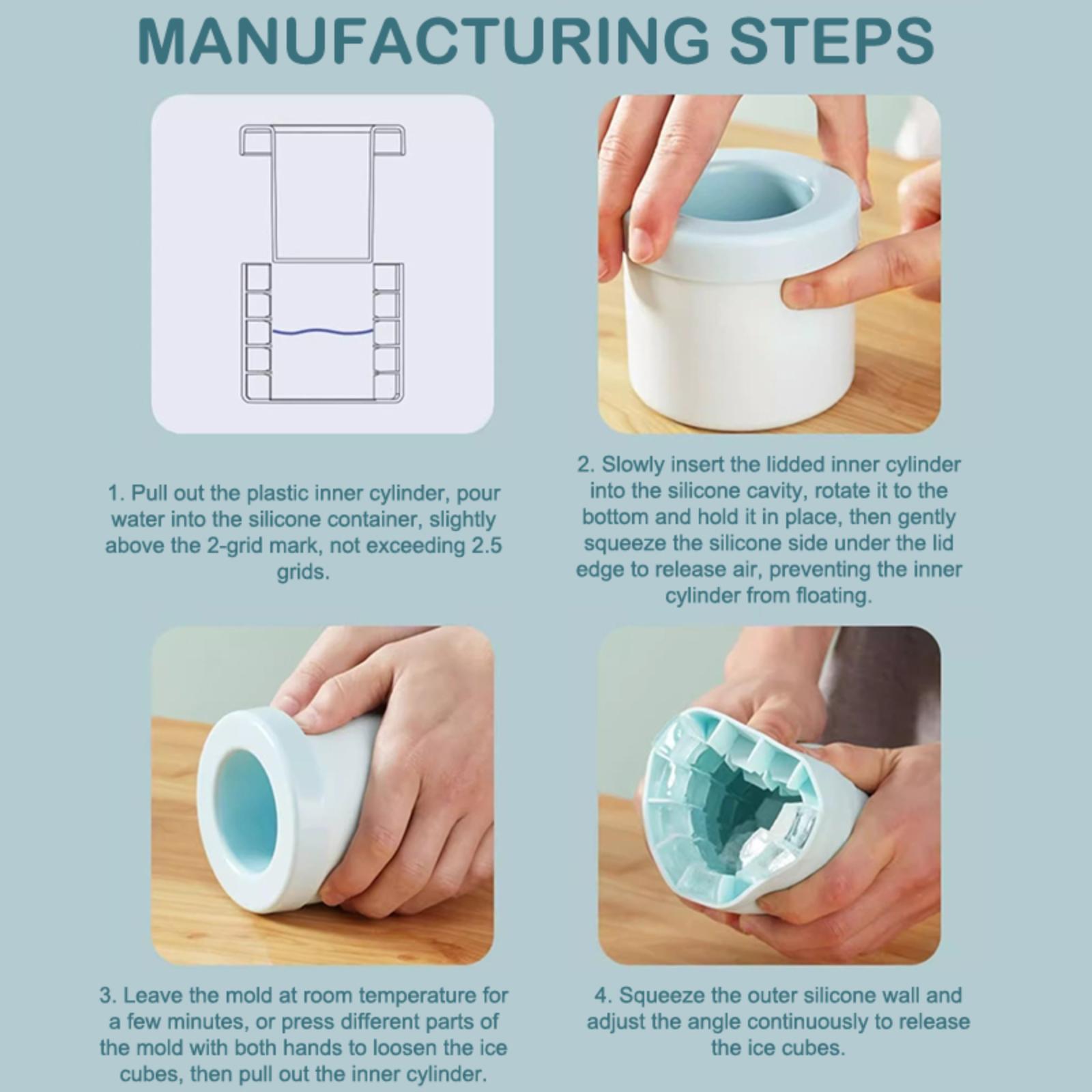 MANUFACTURING STEPS

1. Pull out the plastic inner cylinder, pour water into the silicone container, slightly above the 2-grid mark, not exceeding 2.5 grids.

2. Slowly insert the lidded inner cylinder into the silicone cavity, rotate it to the bottom and hold it in place, then gently squeeze the silicone side under the lid edge to release air, preventing the inner cylinder from floating.

3. Leave the mold at room temperature for a few minutes, or press different parts of the mold with both hands to loosen the ice cubes, then pull out the inner cylinder.

4. Squeeze the outer silicone wall and adjust the angle continuously to release the ice cubes.