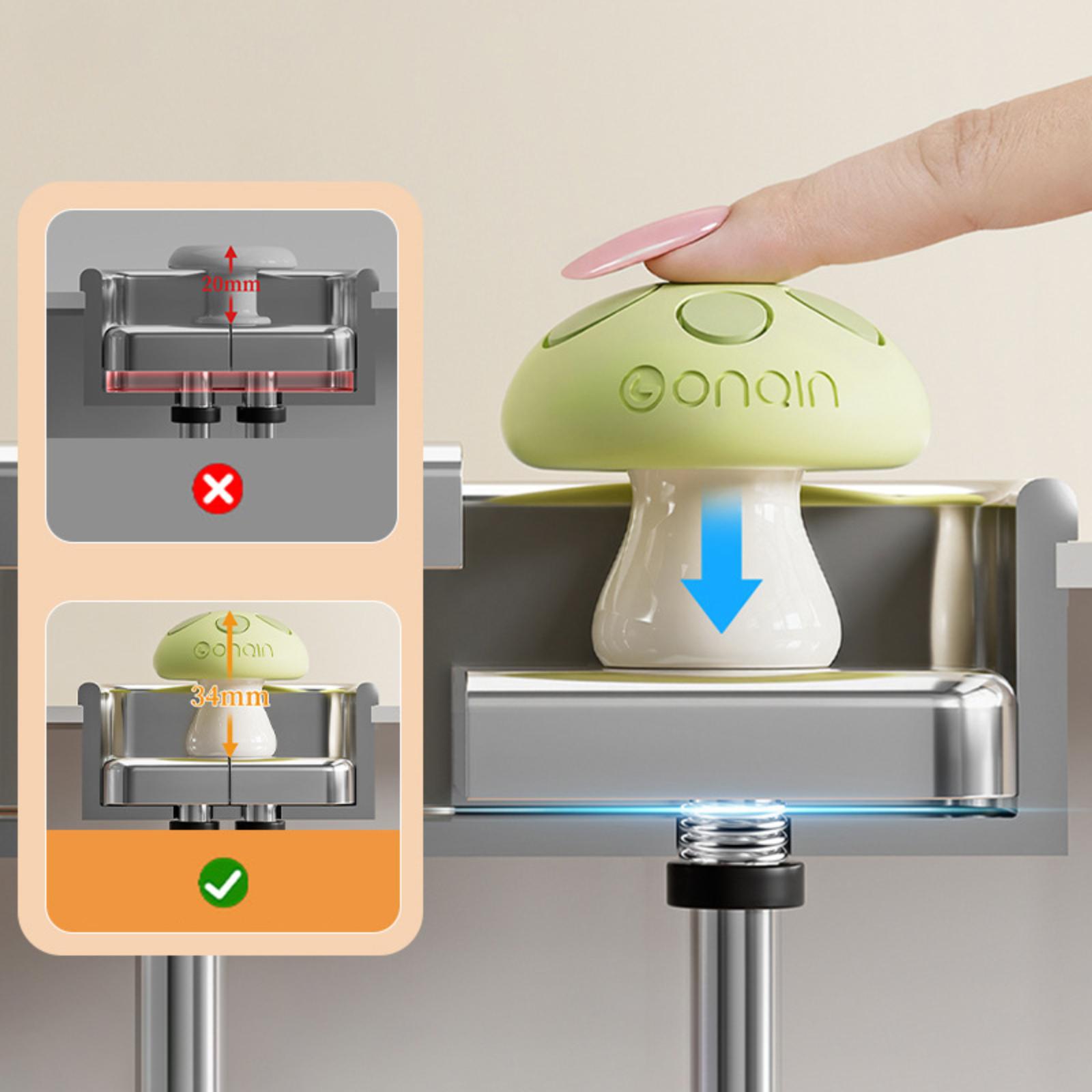 20mm

Gonain

34mm

Gonain