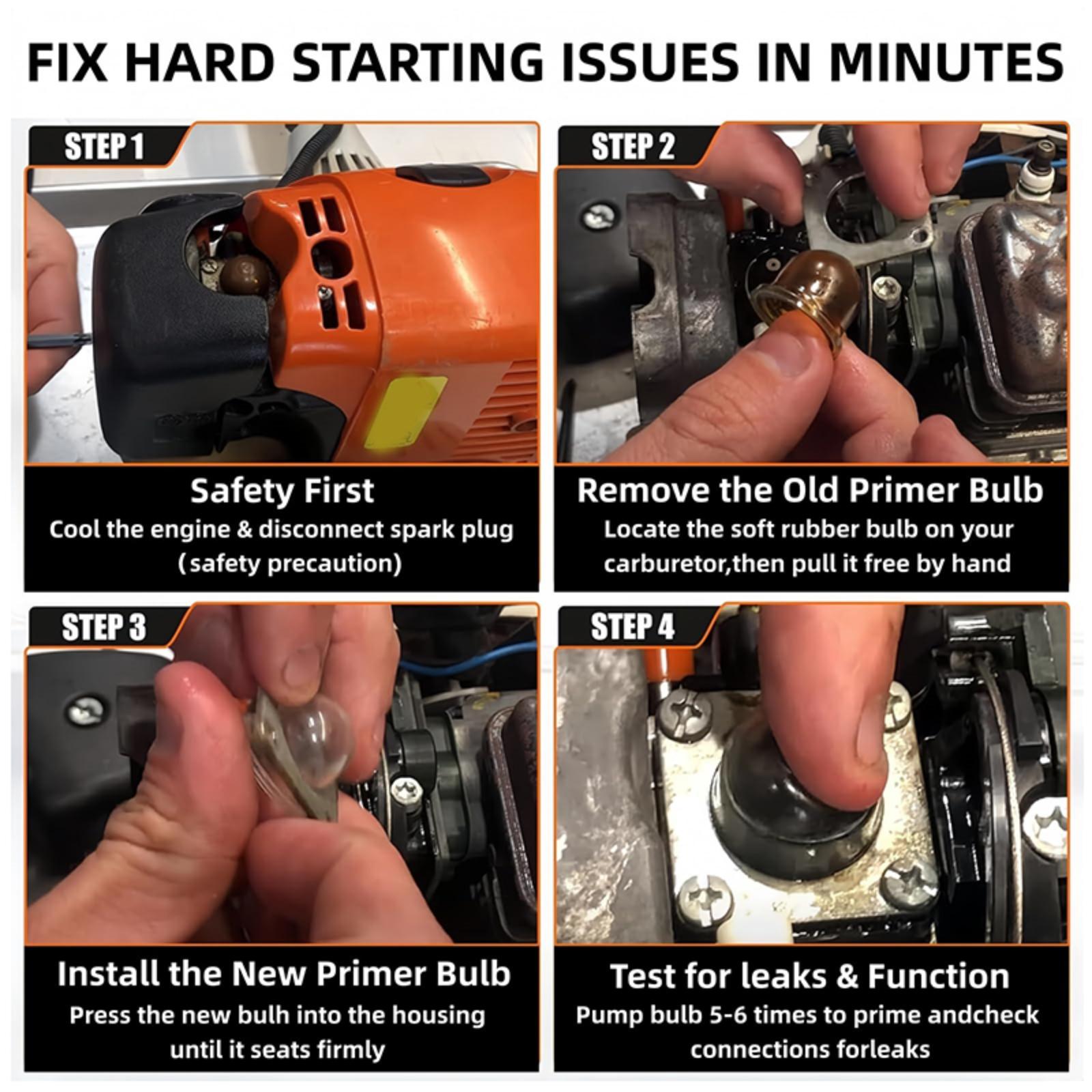 FIX HARD STARTING ISSUES IN MINUTES

STEP 1

Safety First
Cool the engine & disconnect spark plug (safety precaution)

STEP 2

Remove the Old Primer Bulb
Locate the soft rubber bulb on your carburetor,then pull it free by hand

STEP 3

Install the New Primer Bulb
Press the new bulh into the housing until it seats firmly

STEP 4

Test for leaks & Function
Pump bulb 5-6 times to prime andcheck connections forleaks