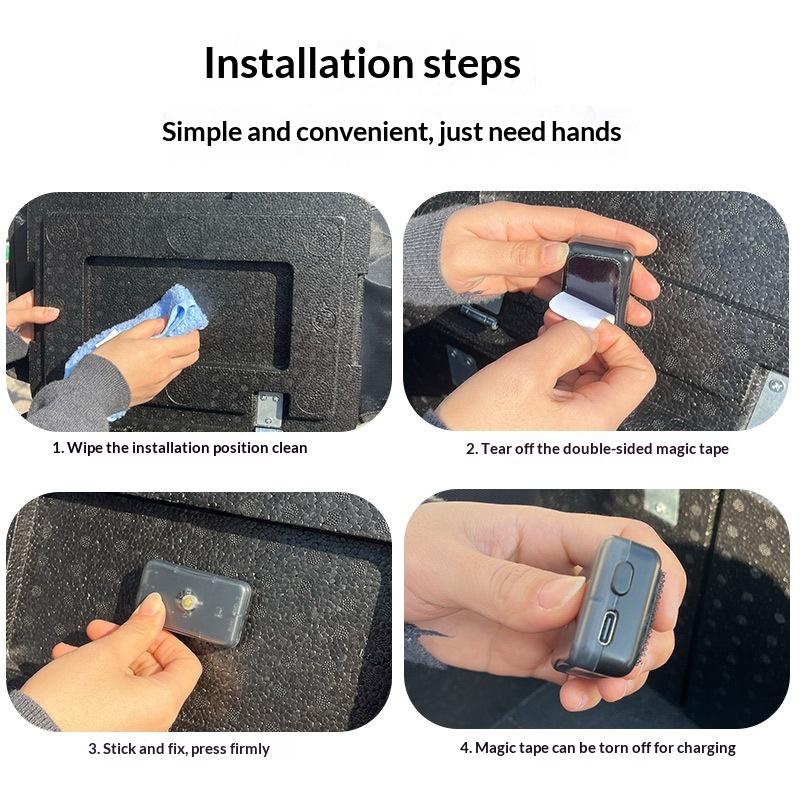 Installation steps

Simple and convenient, just need hands

1. Wipe the installation position clean

2. Tear off the double-sided magic tape

3. Stick and fix, press firmly

4. Magic tape can be torn off for charging