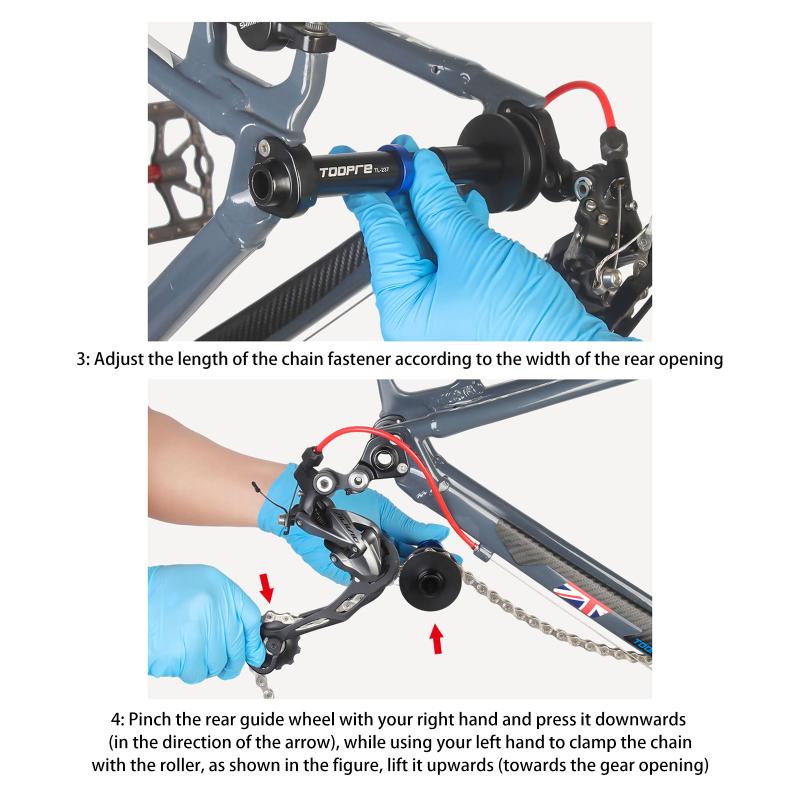 TOOPRE TL-237

3: Adjust the length of the chain fastener according to the width of the rear opening

4: Pinch the rear guide wheel with your right hand and press it downwards (in the direction of the arrow), while using your left hand to clamp the chain with the roller, as shown in the figure, lift it upwards (towards the gear opening)