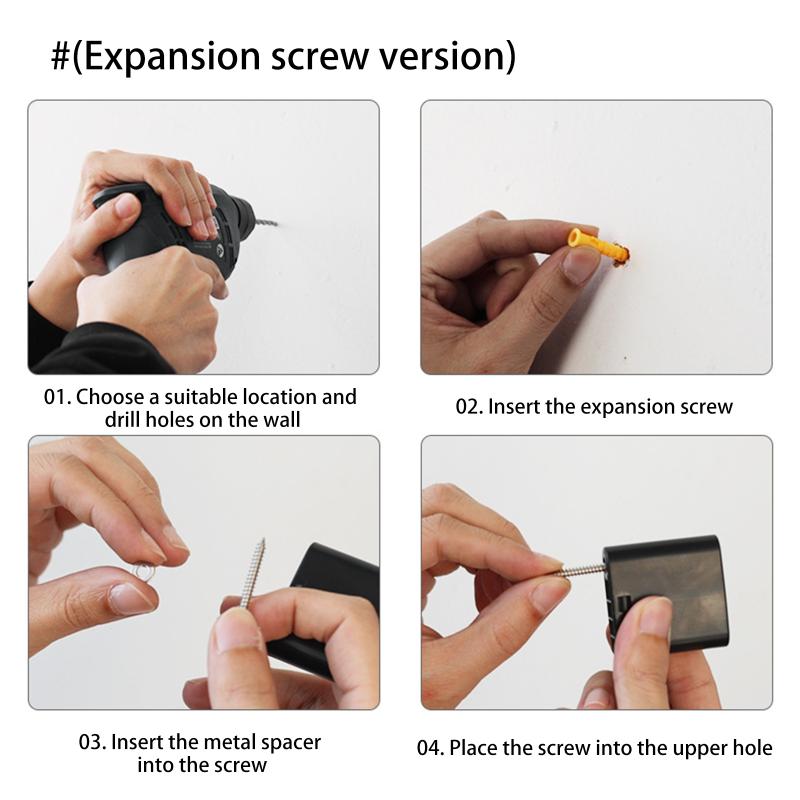 #(Expansion screw version)

01. Choose a suitable location and drill holes on the wall

02. Insert the expansion screw

03. Insert the metal spacer into the screw

04. Place the screw into the upper hole