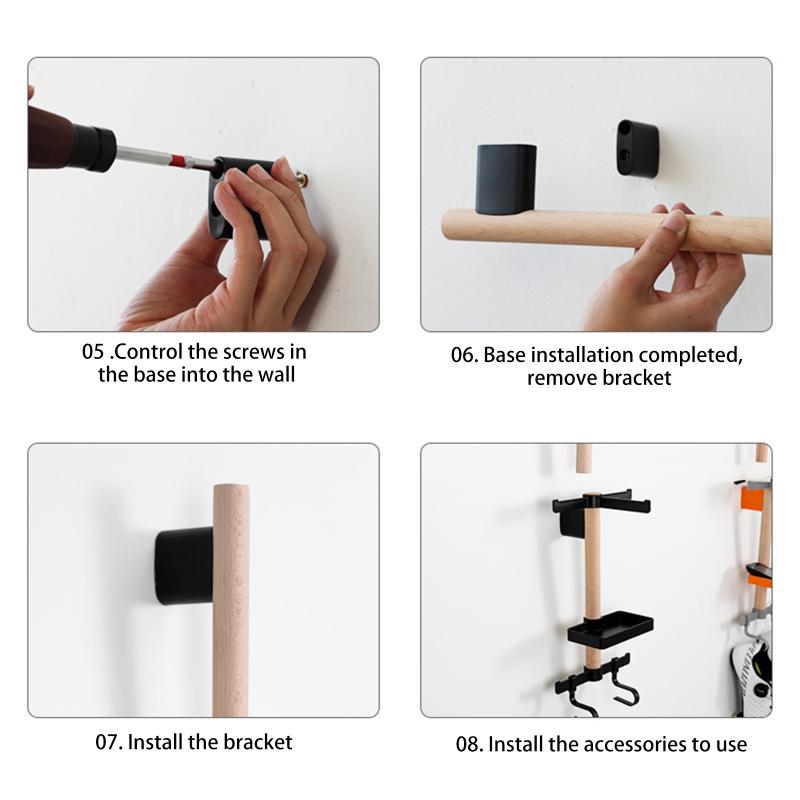 05 .Control the screws in the base into the wall

06. Base installation completed, remove bracket

07. Install the bracket

08. Install the accessories to use