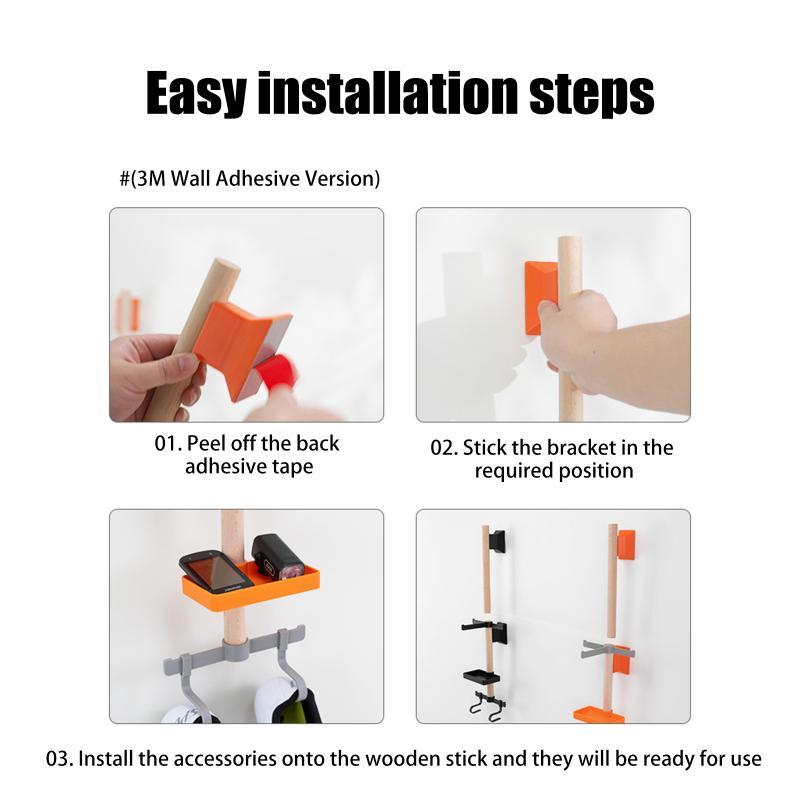 Easy installation steps

#(3M Wall Adhesive Version)

01. Peel off the back adhesive tape

02. Stick the bracket in the required position

03. Install the accessories onto the wooden stick and they will be ready for use