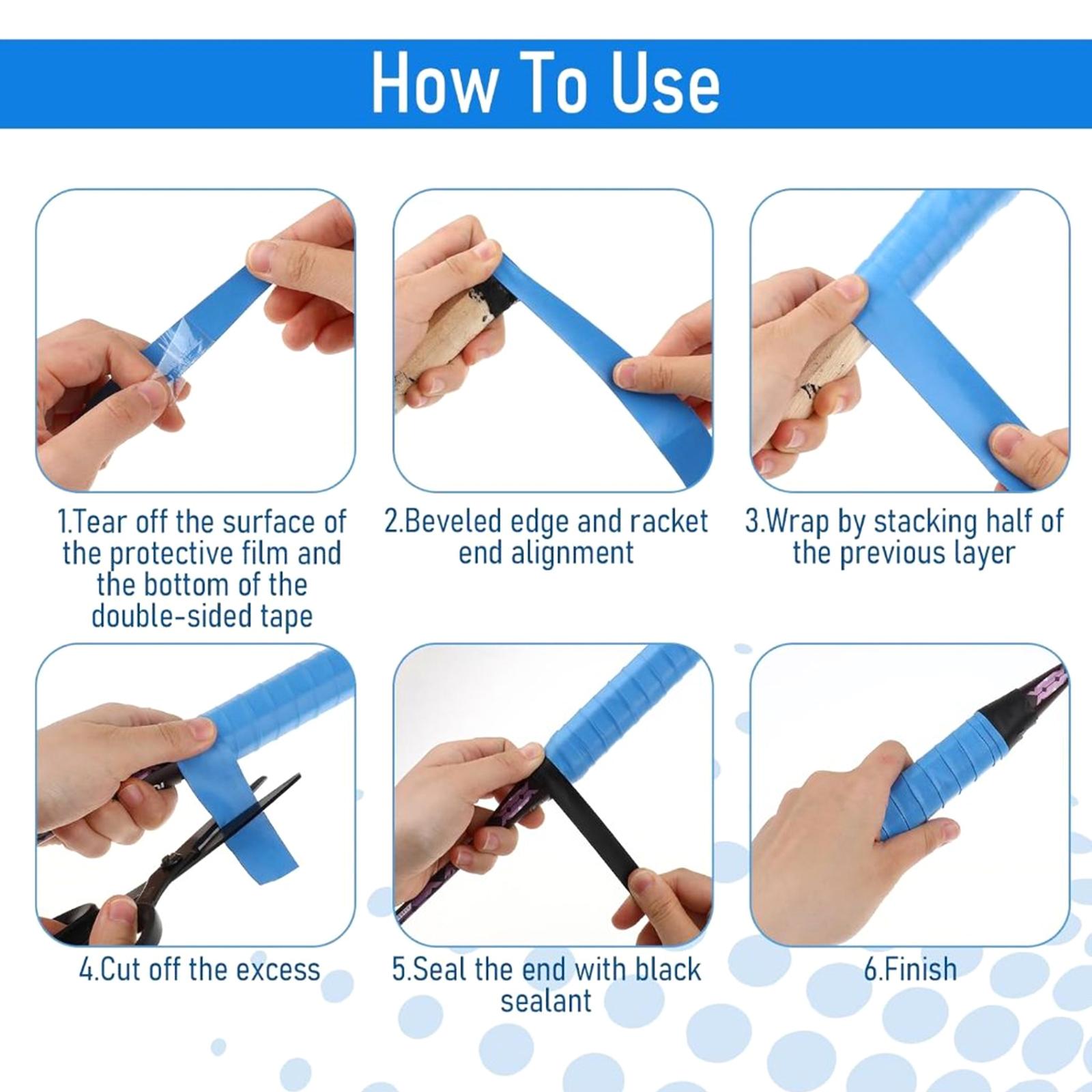 How To Use

1.Tear off the surface of the protective film and the bottom of the double-sided tape

2.Beveled edge and racket end alignment

3.Wrap by stacking half of the previous layer

4.Cut off the excess

5.Seal the end with black sealant

6.Finish