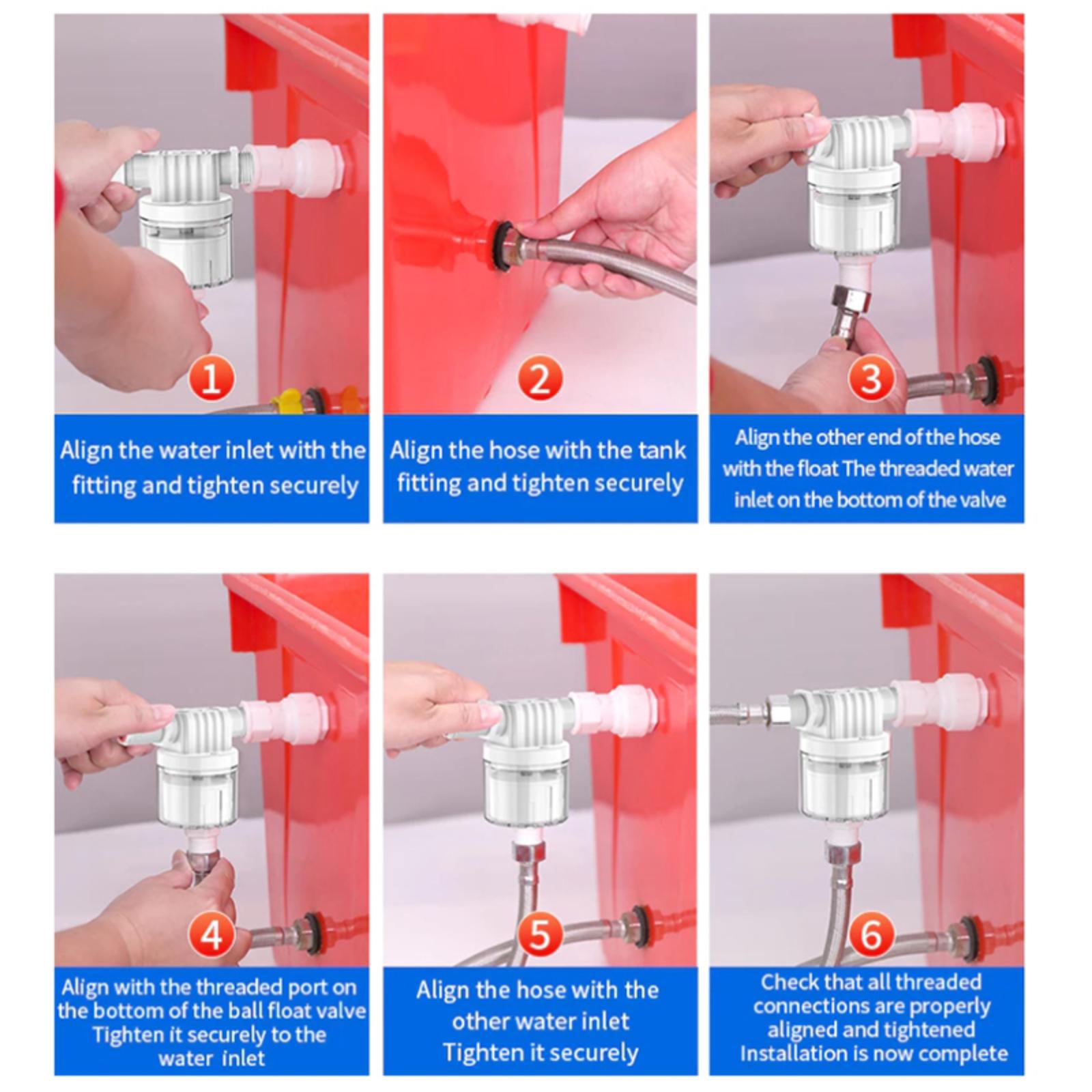 1

Align the water inlet with the fitting and tighten securely

2

Align the hose with the tank fitting and tighten securely

3

Align the other end of the hose with the float The threaded water inlet on the bottom of the valve

4

Align with the threaded port on the bottom of the ball float valve Tighten it securely to the water inlet

5

Align the hose with the other water inlet Tighten it securely

6

Check that all threaded connections are properly aligned and tightened Installation is now complete