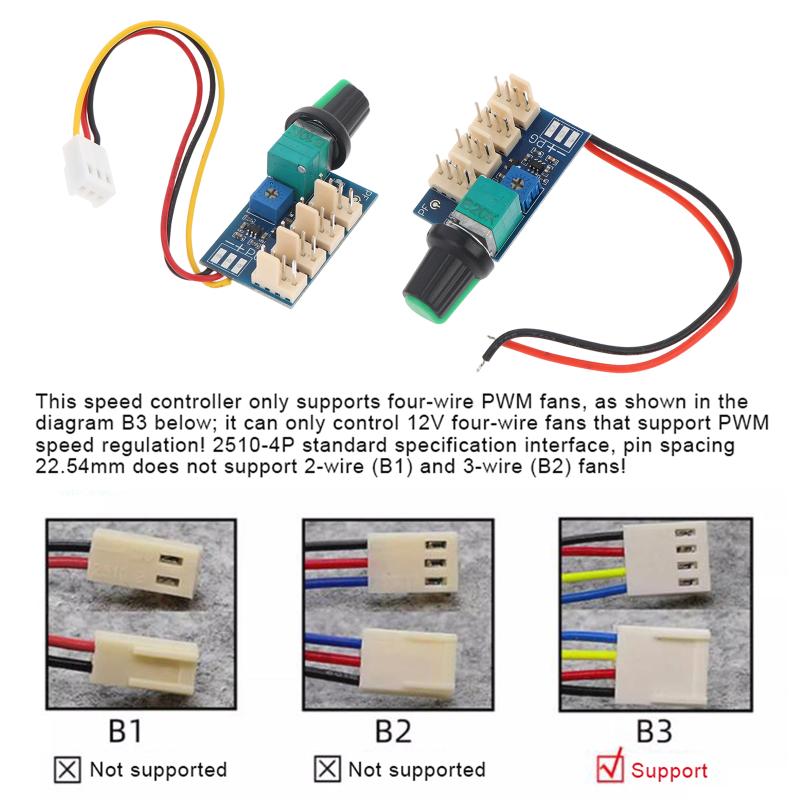 This speed controller only supports four-wire PWM fans, as shown in the diagram B3 below; it can only control 12V four-wire fans that support PWM speed regulation! 2510-4P standard specification interface, pin spacing 22.54mm does not support 2-wire (B1) and 3-wire (B2) fans!

B1
☒ Not supported

B2
☒ Not supported

B3
☑ Support