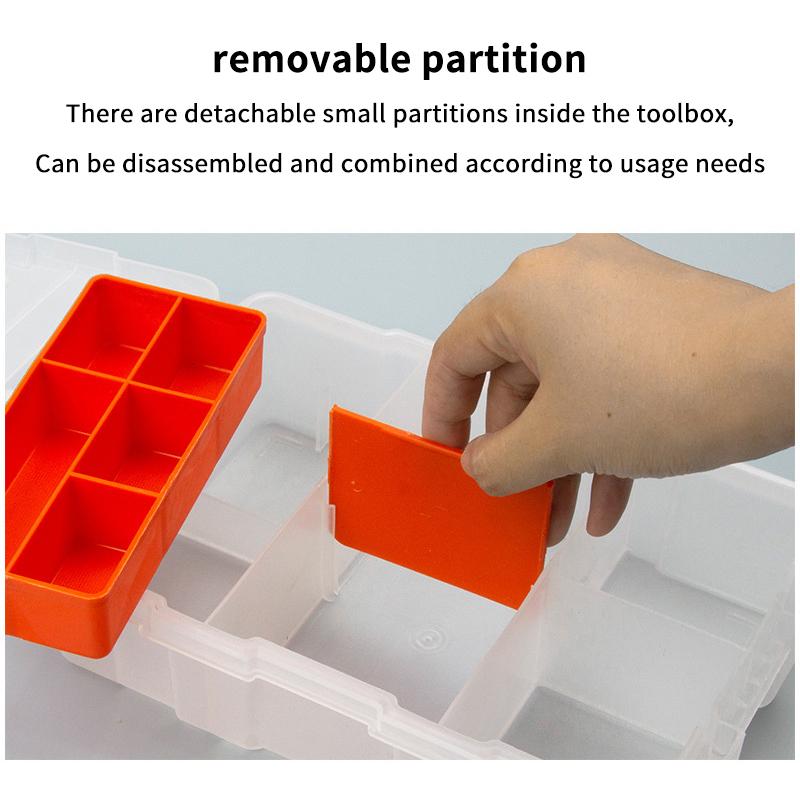 removable partition

There are detachable small partitions inside the toolbox,

Can be disassembled and combined according to usage needs